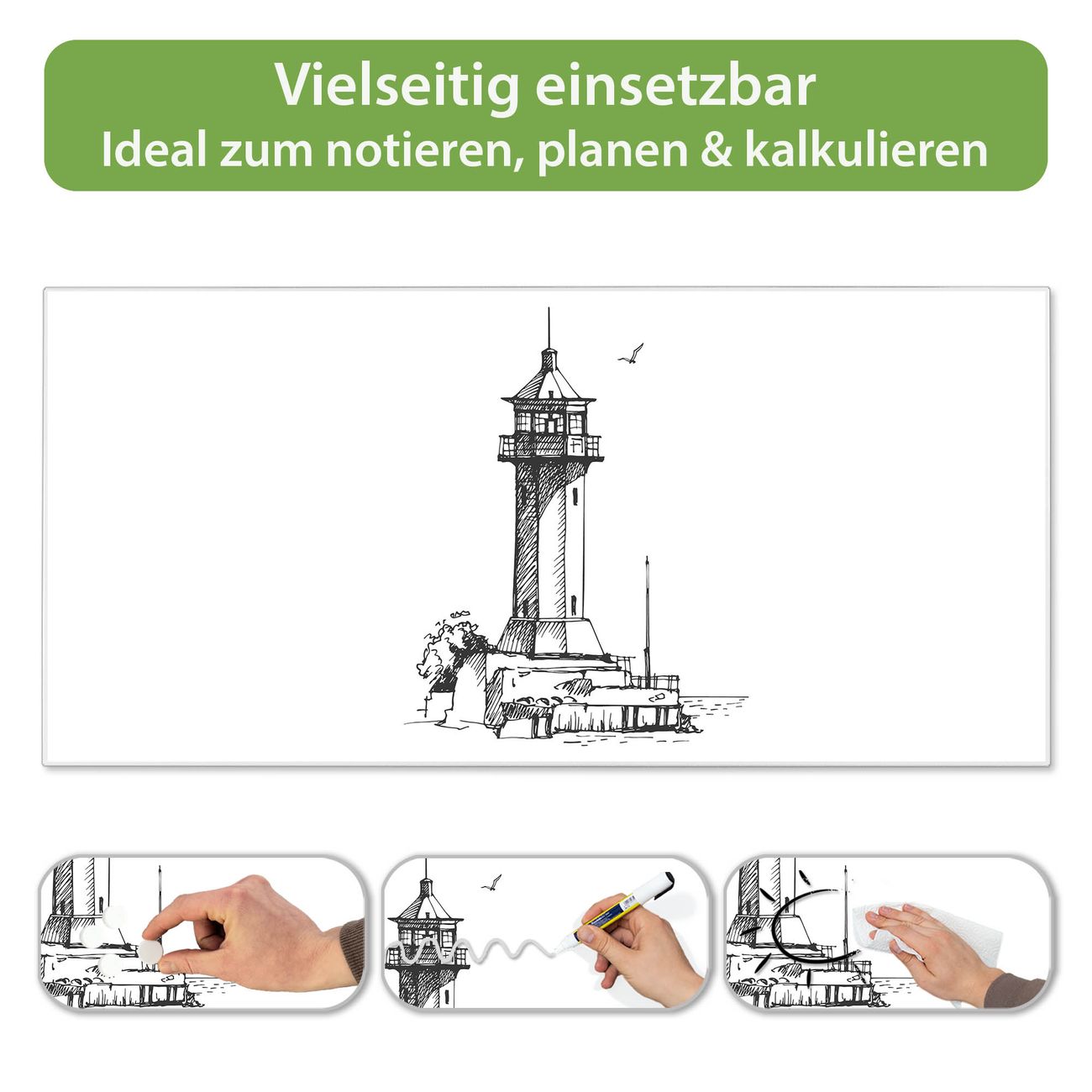 Vielseitig einsetzbar
Ideal zum notieren, planen & kalkulieren