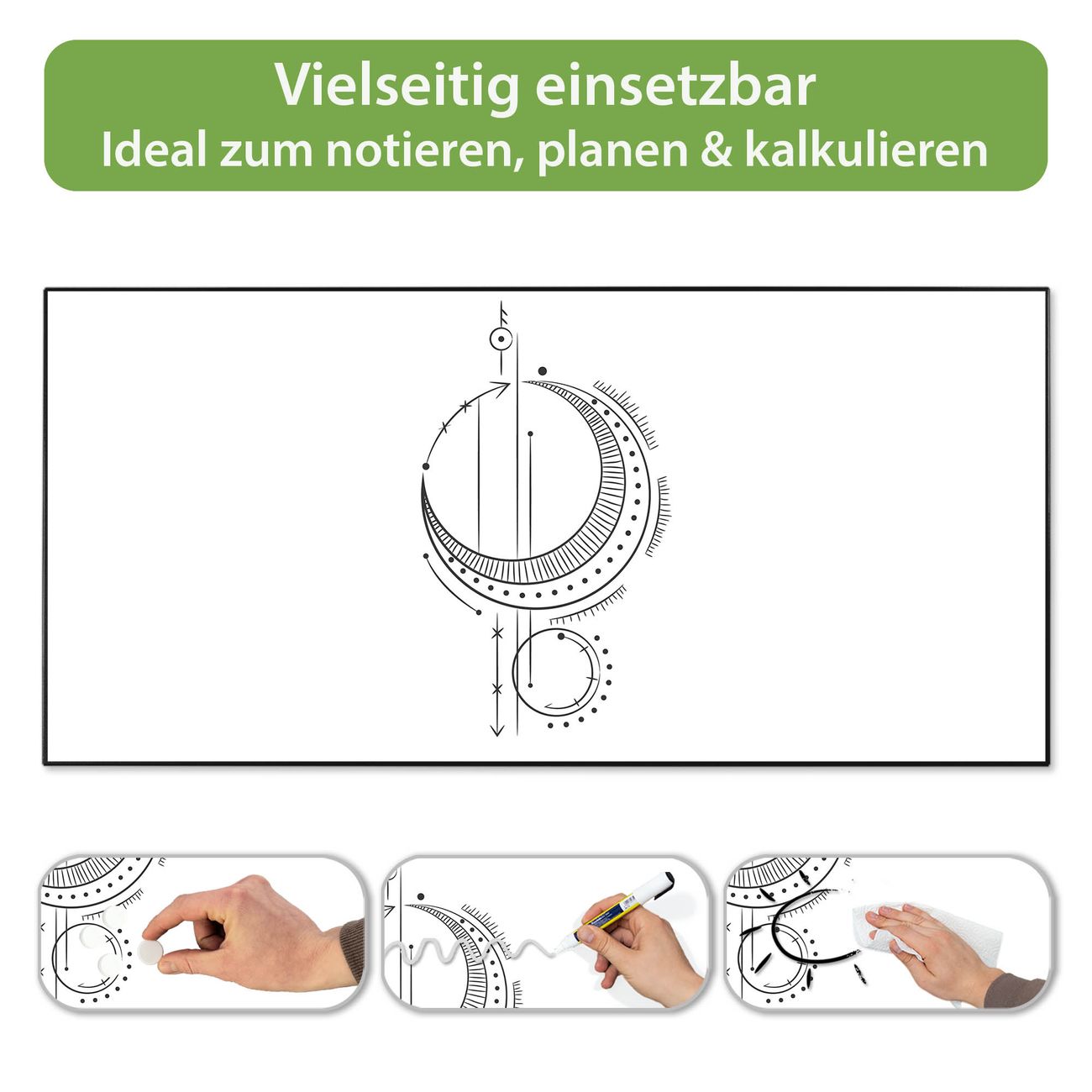 Vielseitig einsetzbar
Ideal zum notieren, planen & kalkulieren