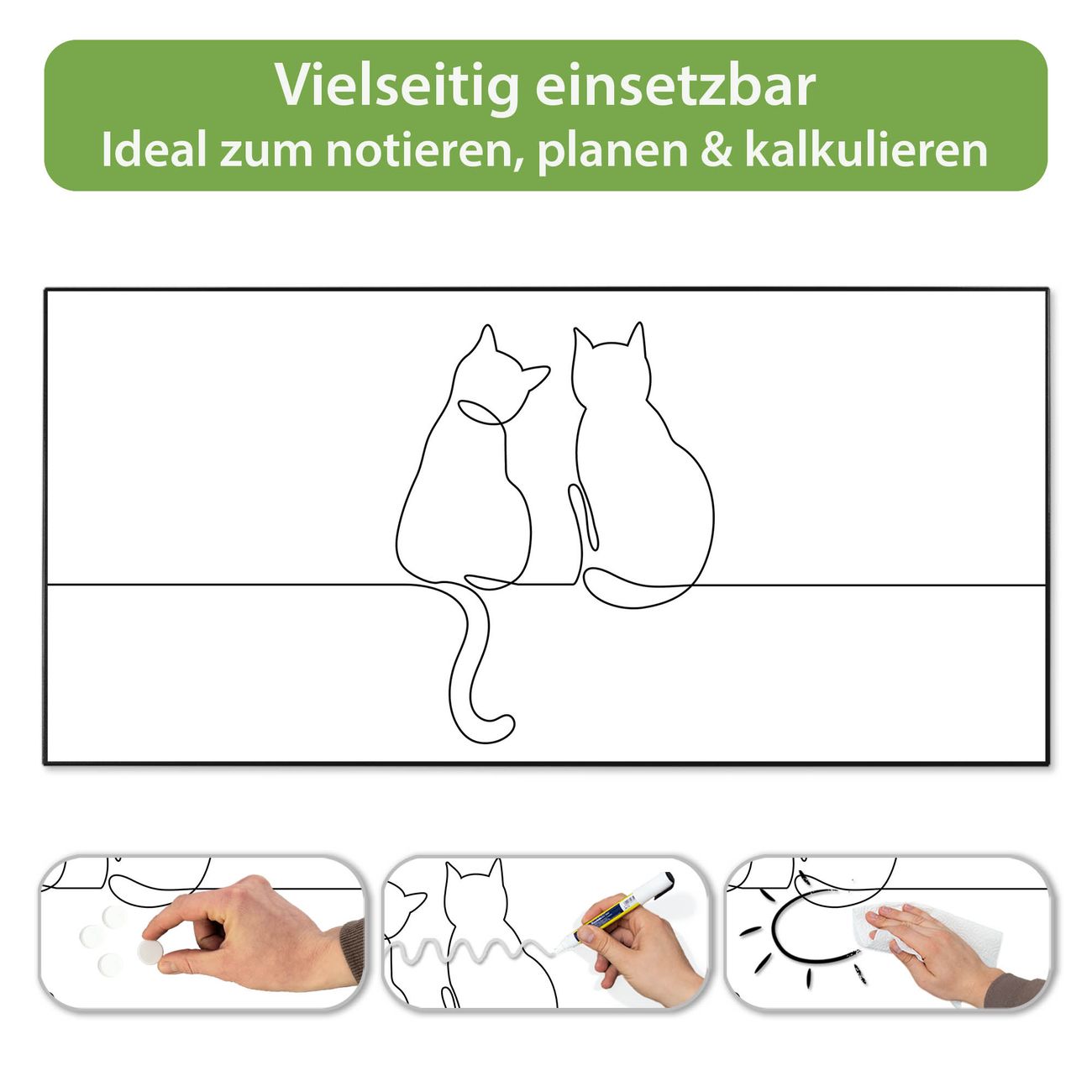 Vielseitig einsetzbar
Ideal zum notieren, planen & kalkulieren