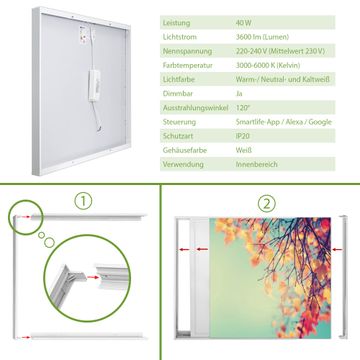 | Leistung | 40 W |
|---|---|
| Lichtstrom | 3600 lm (Lumen) |
| Nennspannung | 220-240 V (Mittelwert 230 V) |
| Farbtemperatur | 3000-6000 K (Kelvin) |
| Lichtfarbe | Warm- / Neutral- und Kaltweiß |
| Dimmbar | Ja |
| Ausstrahlungswinkel | 120° |
| Steuerung | Smartlife-App / Alexa / Google |
| Schutzart | IP20 |
| Gehäusefarbe | Weiß |
| Verwendung | Innenbereich |

1

2