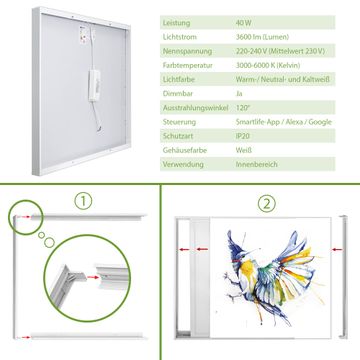 | Leistung | 40 W |
|---|---|
| Lichtstrom | 3600 lm (Lumen) |
| Nennspannung | 220-240 V (Mittelwert 230 V) |
| Farbtemperatur | 3000-6000 K (Kelvin) |
| Lichtfarbe | Warm- / Neutral- und Kaltweiß |
| Dimmbar | Ja |
| Ausstrahlungswinkel | 120° |
| Steuerung | Smartlife-App / Alexa / Google |
| Schutzart | IP20 |
| Gehäusefarbe | Weiß |
| Verwendung | Innenbereich |

1

2