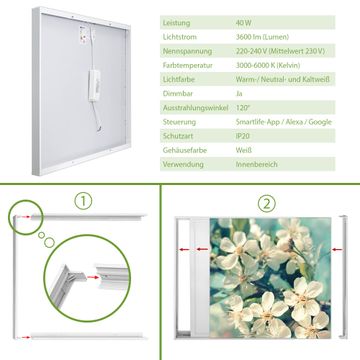 | Leistung | 40 W |
|---|---|
| Lichtstrom | 3600 lm (Lumen) |
| Nennspannung | 220-240 V (Mittelwert 230 V) |
| Farbtemperatur | 3000-6000 K (Kelvin) |
| Lichtfarbe | Warm- / Neutral- und Kaltweiß |
| Dimmbar | Ja |
| Ausstrahlungswinkel | 120° |
| Steuerung | Smartlife-App / Alexa / Google |
| Schutzart | IP20 |
| Gehäusefarbe | Weiß |
| Verwendung | Innenbereich |

①

②