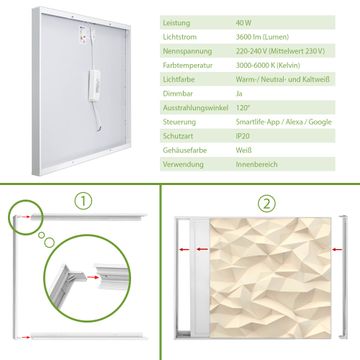 | Leistung | 40 W |
|---|---|
| Lichtstrom | 3600 lm (Lumen) |
| Nennspannung | 220-240 V (Mittelwert 230 V) |
| Farbtemperatur | 3000-6000 K (Kelvin) |
| Lichtfarbe | Warm- / Neutral- und Kaltweiß |
| Dimmbar | Ja |
| Ausstrahlungswinkel | 120° |
| Steuerung | Smartlife-App / Alexa / Google |
| Schutzart | IP20 |
| Gehäusefarbe | Weiß |
| Verwendung | Innenbereich |

①

②