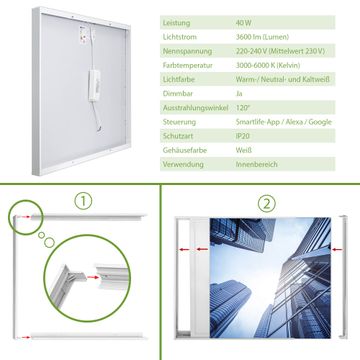 | Leistung | 40 W |
|---|---|
| Lichtstrom | 3600 lm (Lumen) |
| Nennspannung | 220-240 V (Mittelwert 230 V) |
| Farbtemperatur | 3000-6000 K (Kelvin) |
| Lichtfarbe | Warm- / Neutral- und Kaltweiß |
| Dimmbar | Ja |
| Ausstrahlungswinkel | 120° |
| Steuerung | Smartlife-App / Alexa / Google |
| Schutzart | IP20 |
| Gehäusefarbe | Weiß |
| Verwendung | Innenbereich |

①

②