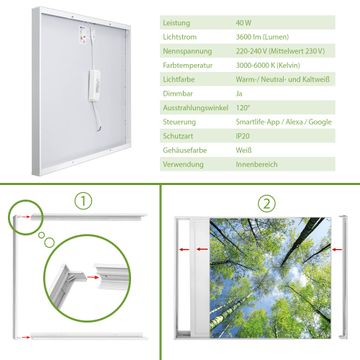 | Leistung | 40 W |
|---|---|
| Lichtstrom | 3600 lm (Lumen) |
| Nennspannung | 220-240 V (Mittelwert 230 V) |
| Farbtemperatur | 3000-6000 K (Kelvin) |
| Lichtfarbe | Warm- / Neutral- und Kaltweiß |
| Dimmbar | Ja |
| Ausstrahlungswinkel | 120° |
| Steuerung | Smartlife-App / Alexa / Google |
| Schutzart | IP20 |
| Gehäusefarbe | Weiß |
| Verwendung | Innenbereich |

1

2