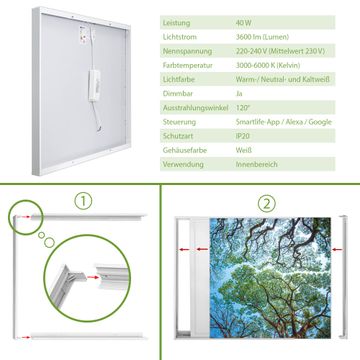 | Leistung | 40 W |
|---|---|
| Lichtstrom | 3600 lm (Lumen) |
| Nennspannung | 220-240 V (Mittelwert 230 V) |
| Farbtemperatur | 3000-6000 K (Kelvin) |
| Lichtfarbe | Warm- / Neutral- und Kaltweiß |
| Dimmbar | Ja |
| Ausstrahlungswinkel | 120° |
| Steuerung | Smartlife-App / Alexa / Google |
| Schutzart | IP20 |
| Gehäusefarbe | Weiß |
| Verwendung | Innenbereich |

1

2