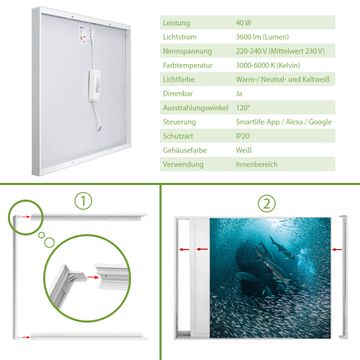 | Leistung | 40 W |
|---|---|
| Lichtstrom | 3600 lm (Lumen) |
| Nennspannung | 220-240 V (Mittelwert 230 V) |
| Farbtemperatur | 3000-6000 K (Kelvin) |
| Lichtfarbe | Warm- / Neutral- und Kaltweiß |
| Dimmbar | Ja |
| Ausstrahlungswinkel | 120° |
| Steuerung | Smartlife-App / Alexa / Google |
| Schutzart | IP20 |
| Gehäusefarbe | Weiß |
| Verwendung | Innenbereich |

1

2