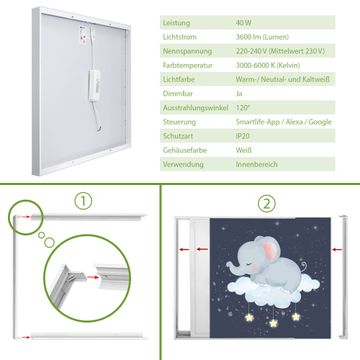 | Leistung | 40 W |
|---|---|
| Lichtstrom | 3600 lm (Lumen) |
| Nennspannung | 220-240 V (Mittelwert 230 V) |
| Farbtemperatur | 3000-6000 K (Kelvin) |
| Lichtfarbe | Warm- / Neutral- und Kaltweiß |
| Dimmbar | Ja |
| Ausstrahlungswinkel | 120° |
| Steuerung | Smartlife-App / Alexa / Google |
| Schutzart | IP20 |
| Gehäusefarbe | Weiß |
| Verwendung | Innenbereich |

1

2