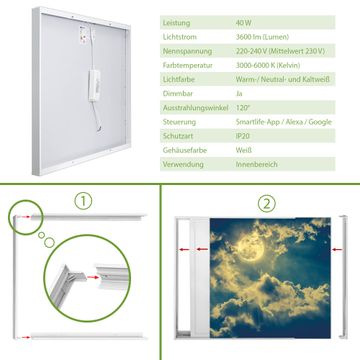 | Leistung | 40 W |
|---|---|
| Lichtstrom | 3600 lm (Lumen) |
| Nennspannung | 220-240 V (Mittelwert 230 V) |
| Farbtemperatur | 3000-6000 K (Kelvin) |
| Lichtfarbe | Warm- / Neutral- und Kaltweiß |
| Dimmbar | Ja |
| Ausstrahlungswinkel | 120° |
| Steuerung | Smartlife-App / Alexa / Google |
| Schutzart | IP20 |
| Gehäusefarbe | Weiß |
| Verwendung | Innenbereich |

1

2