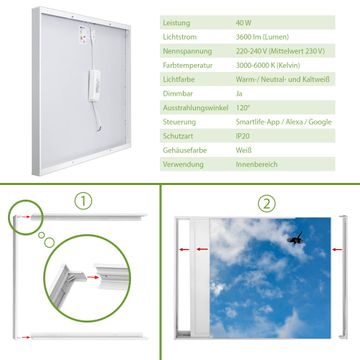 | Leistung | 40 W |
|---|---|
| Lichtstrom | 3600 lm (Lumen) |
| Nennspannung | 220-240 V (Mittelwert 230 V) |
| Farbtemperatur | 3000-6000 K (Kelvin) |
| Lichtfarbe | Warm- / Neutral- und Kaltweiß |
| Dimmbar | Ja |
| Ausstrahlungswinkel | 120° |
| Steuerung | Smartlife-App / Alexa / Google |
| Schutzart | IP20 |
| Gehäusefarbe | Weiß |
| Verwendung | Innenbereich |

1

2