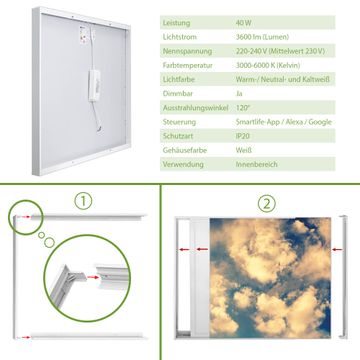 | Leistung | 40 W |
|---|---|
| Lichtstrom | 3600 lm (Lumen) |
| Nennspannung | 220-240 V (Mittelwert 230 V) |
| Farbtemperatur | 3000-6000 K (Kelvin) |
| Lichtfarbe | Warm- / Neutral- und Kaltweiß |
| Dimmbar | Ja |
| Ausstrahlungswinkel | 120° |
| Steuerung | Smartlife-App / Alexa / Google |
| Schutzart | IP20 |
| Gehäusefarbe | Weiß |
| Verwendung | Innenbereich |

1

2