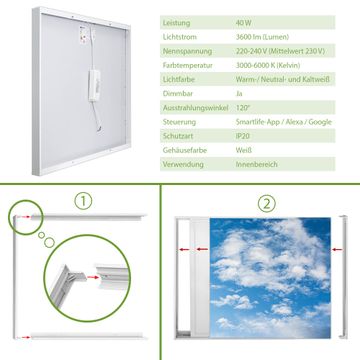 | Leistung | 40 W |
|---|---|
| Lichtstrom | 3600 lm (Lumen) |
| Nennspannung | 220-240 V (Mittelwert 230 V) |
| Farbtemperatur | 3000-6000 K (Kelvin) |
| Lichtfarbe | Warm- / Neutral- und Kaltweiß |
| Dimmbar | Ja |
| Ausstrahlungswinkel | 120° |
| Steuerung | Smartlife-App / Alexa / Google |
| Schutzart | IP20 |
| Gehäusefarbe | Weiß |
| Verwendung | Innenbereich |

1

2