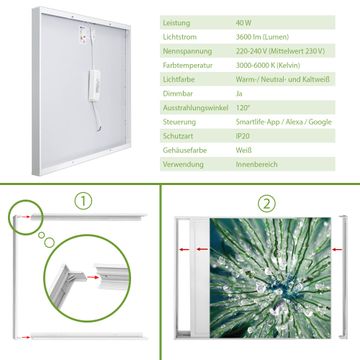 | Leistung | 40 W |
|---|---|
| Lichtstrom | 3600 lm (Lumen) |
| Nennspannung | 220-240 V (Mittelwert 230 V) |
| Farbtemperatur | 3000-6000 K (Kelvin) |
| Lichtfarbe | Warm- / Neutral- und Kaltweiß |
| Dimmbar | Ja |
| Ausstrahlungswinkel | 120° |
| Steuerung | Smartlife-App / Alexa / Google |
| Schutzart | IP20 |
| Gehäusefarbe | Weiß |
| Verwendung | Innenbereich |

1

2