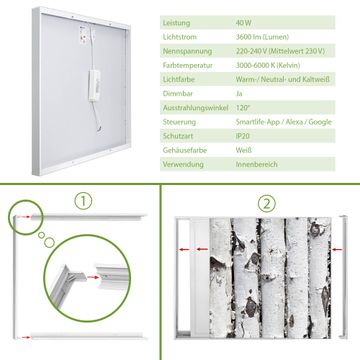 | Leistung | 40 W |
|---|---|
| Lichtstrom | 3600 lm (Lumen) |
| Nennspannung | 220-240 V (Mittelwert 230 V) |
| Farbtemperatur | 3000-6000 K (Kelvin) |
| Lichtfarbe | Warm- / Neutral- und Kaltweiß |
| Dimmbar | Ja |
| Ausstrahlungswinkel | 120° |
| Steuerung | Smartlife-App / Alexa / Google |
| Schutzart | IP20 |
| Gehäusefarbe | Weiß |
| Verwendung | Innenbereich |

1

2