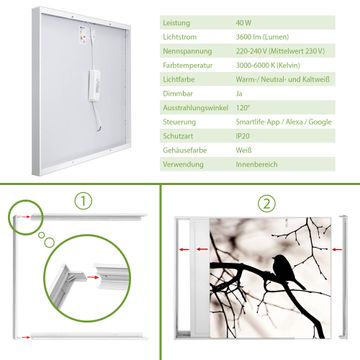 | Leistung | 40 W |
|---|---|
| Lichtstrom | 3600 lm (Lumen) |
| Nennspannung | 220-240 V (Mittelwert 230 V) |
| Farbtemperatur | 3000-6000 K (Kelvin) |
| Lichtfarbe | Warm- / Neutral- und Kaltweiß |
| Dimmbar | Ja |
| Ausstrahlungswinkel | 120° |
| Steuerung | Smartlife-App / Alexa / Google |
| Schutzart | IP20 |
| Gehäusefarbe | Weiß |
| Verwendung | Innenbereich |

1

2