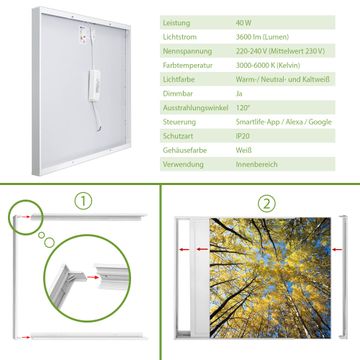 | Leistung | 40 W |
|---|---|
| Lichtstrom | 3600 lm (Lumen) |
| Nennspannung | 220-240 V (Mittelwert 230 V) |
| Farbtemperatur | 3000-6000 K (Kelvin) |
| Lichtfarbe | Warm- / Neutral- und Kaltweiß |
| Dimmbar | Ja |
| Ausstrahlungswinkel | 120° |
| Steuerung | Smartlife-App / Alexa / Google |
| Schutzart | IP20 |
| Gehäusefarbe | Weiß |
| Verwendung | Innenbereich |

1

2