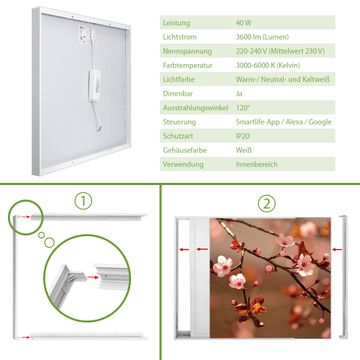 | | |
|---|---|
| Leistung | 40 W |
| Lichtstrom | 3600 lm (Lumen) |
| Nennspannung | 220-240 V (Mittelwert 230 V) |
| Farbtemperatur | 3000-6000 K (Kelvin) |
| Lichtfarbe | Warm- / Neutral- und Kaltweiß |
| Dimmbar | Ja |
| Ausstrahlungswinkel | 120° |
| Steuerung | Smartlife-App / Alexa / Google |
| Schutzart | IP20 |
| Gehäusefarbe | Weiß |
| Verwendung | Innenbereich |

1

2