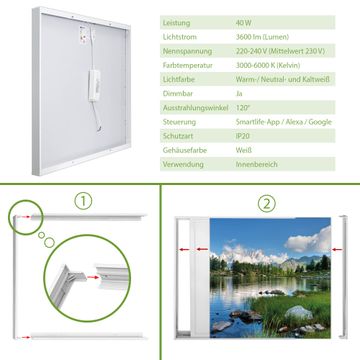 | Leistung | 40 W |
|---|---|
| Lichtstrom | 3600 lm (Lumen) |
| Nennspannung | 220-240 V (Mittelwert 230 V) |
| Farbtemperatur | 3000-6000 K (Kelvin) |
| Lichtfarbe | Warm- / Neutral- und Kaltweiß |
| Dimmbar | Ja |
| Ausstrahlungswinkel | 120° |
| Steuerung | Smartlife-App / Alexa / Google |
| Schutzart | IP20 |
| Gehäusefarbe | Weiß |
| Verwendung | Innenbereich |

1

2