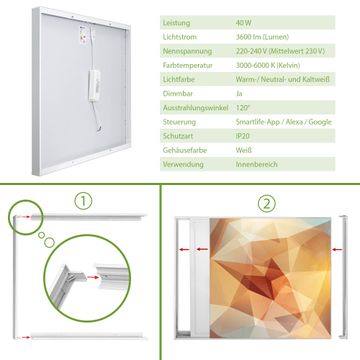 | Leistung | 40 W |
|---|---|
| Lichtstrom | 3600 lm (Lumen) |
| Nennspannung | 220-240 V (Mittelwert 230 V) |
| Farbtemperatur | 3000-6000 K (Kelvin) |
| Lichtfarbe | Warm- / Neutral- und Kaltweiß |
| Dimmbar | Ja |
| Ausstrahlungswinkel | 120° |
| Steuerung | Smartlife-App / Alexa / Google |
| Schutzart | IP20 |
| Gehäusefarbe | Weiß |
| Verwendung | Innenbereich |

1

2