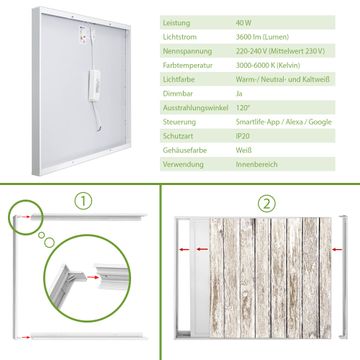 | Leistung | 40 W |
|---|---|
| Lichtstrom | 3600 lm (Lumen) |
| Nennspannung | 220-240 V (Mittelwert 230 V) |
| Farbtemperatur | 3000-6000 K (Kelvin) |
| Lichtfarbe | Warm- / Neutral- und Kaltweiß |
| Dimmbar | Ja |
| Ausstrahlungswinkel | 120° |
| Steuerung | Smartlife-App / Alexa / Google |
| Schutzart | IP20 |
| Gehäusefarbe | Weiß |
| Verwendung | Innenbereich |

1

2