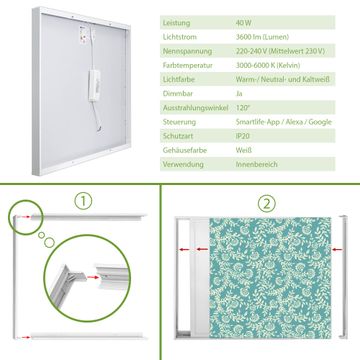 | Leistung | 40 W |
|---|---|
| Lichtstrom | 3600 lm (Lumen) |
| Nennspannung | 220-240 V (Mittelwert 230 V) |
| Farbtemperatur | 3000-6000 K (Kelvin) |
| Lichtfarbe | Warm- / Neutral- und Kaltweiß |
| Dimmbar | Ja |
| Ausstrahlungswinkel | 120° |
| Steuerung | Smartlife-App / Alexa / Google |
| Schutzart | IP20 |
| Gehäusefarbe | Weiß |
| Verwendung | Innenbereich |

1

2