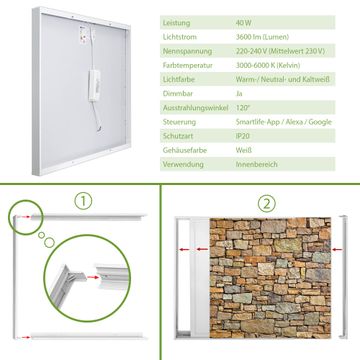 | Leistung | 40 W |
|---|---|
| Lichtstrom | 3600 lm (Lumen) |
| Nennspannung | 220-240 V (Mittelwert 230 V) |
| Farbtemperatur | 3000-6000 K (Kelvin) |
| Lichtfarbe | Warm- / Neutral- und Kaltweiß |
| Dimmbar | Ja |
| Ausstrahlungswinkel | 120° |
| Steuerung | Smartlife-App / Alexa / Google |
| Schutzart | IP20 |
| Gehäusefarbe | Weiß |
| Verwendung | Innenbereich |

①

②