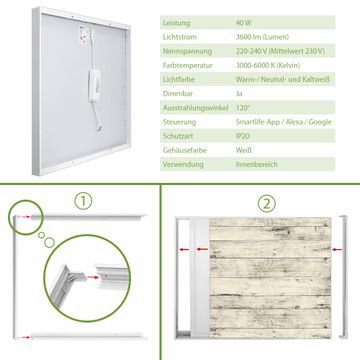 | Leistung | 40 W |
|---|---|
| Lichtstrom | 3600 lm (Lumen) |
| Nennspannung | 220-240 V (Mittelwert 230 V) |
| Farbtemperatur | 3000-6000 K (Kelvin) |
| Lichtfarbe | Warm- / Neutral- und Kaltweiß |
| Dimmbar | Ja |
| Ausstrahlungswinkel | 120° |
| Steuerung | Smartlife-App / Alexa / Google |
| Schutzart | IP20 |
| Gehäusefarbe | Weiß |
| Verwendung | Innenbereich |

①

②