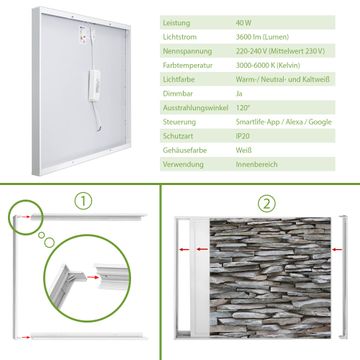 | Leistung | 40 W |
|---|---|
| Lichtstrom | 3600 lm (Lumen) |
| Nennspannung | 220-240 V (Mittelwert 230 V) |
| Farbtemperatur | 3000-6000 K (Kelvin) |
| Lichtfarbe | Warm- / Neutral- und Kaltweiß |
| Dimmbar | Ja |
| Ausstrahlungswinkel | 120° |
| Steuerung | Smartlife-App / Alexa / Google |
| Schutzart | IP20 |
| Gehäusefarbe | Weiß |
| Verwendung | Innenbereich |

1

2