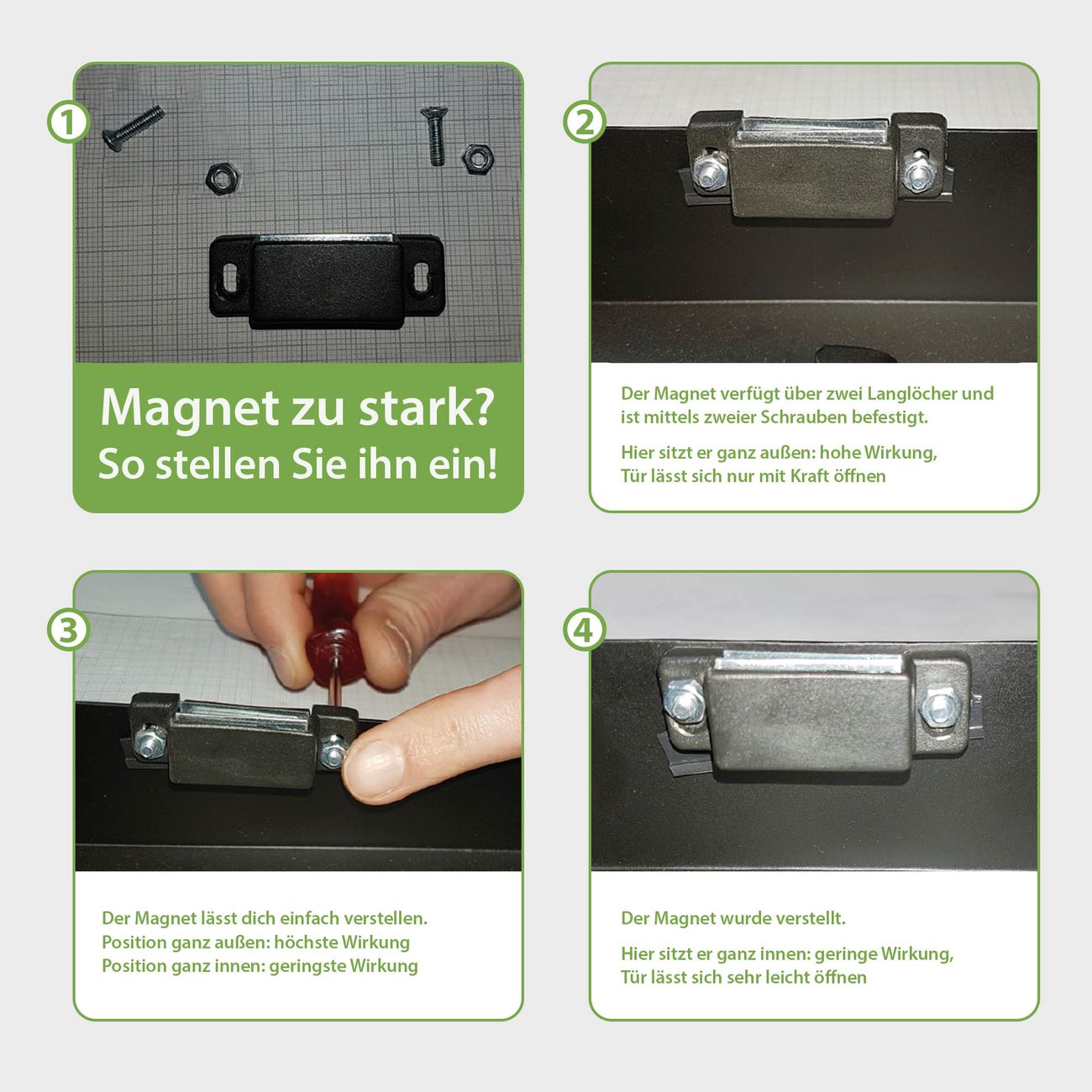 1

Magnet zu stark?
So stellen Sie ihn ein!

2

Der Magnet verfügt über zwei Langlöcher und ist mittels zweier Schrauben befestigt.

Hier sitzt er ganz außen: hohe Wirkung, Tür lässt sich nur mit Kraft öffnen

3

Der Magnet lässt dich einfach verstellen.
Position ganz außen: höchste Wirkung
Position ganz innen: geringste Wirkung

4

Der Magnet wurde verstellt.

Hier sitzt er ganz innen: geringe Wirkung, Tür lässt sich sehr leicht öffnen