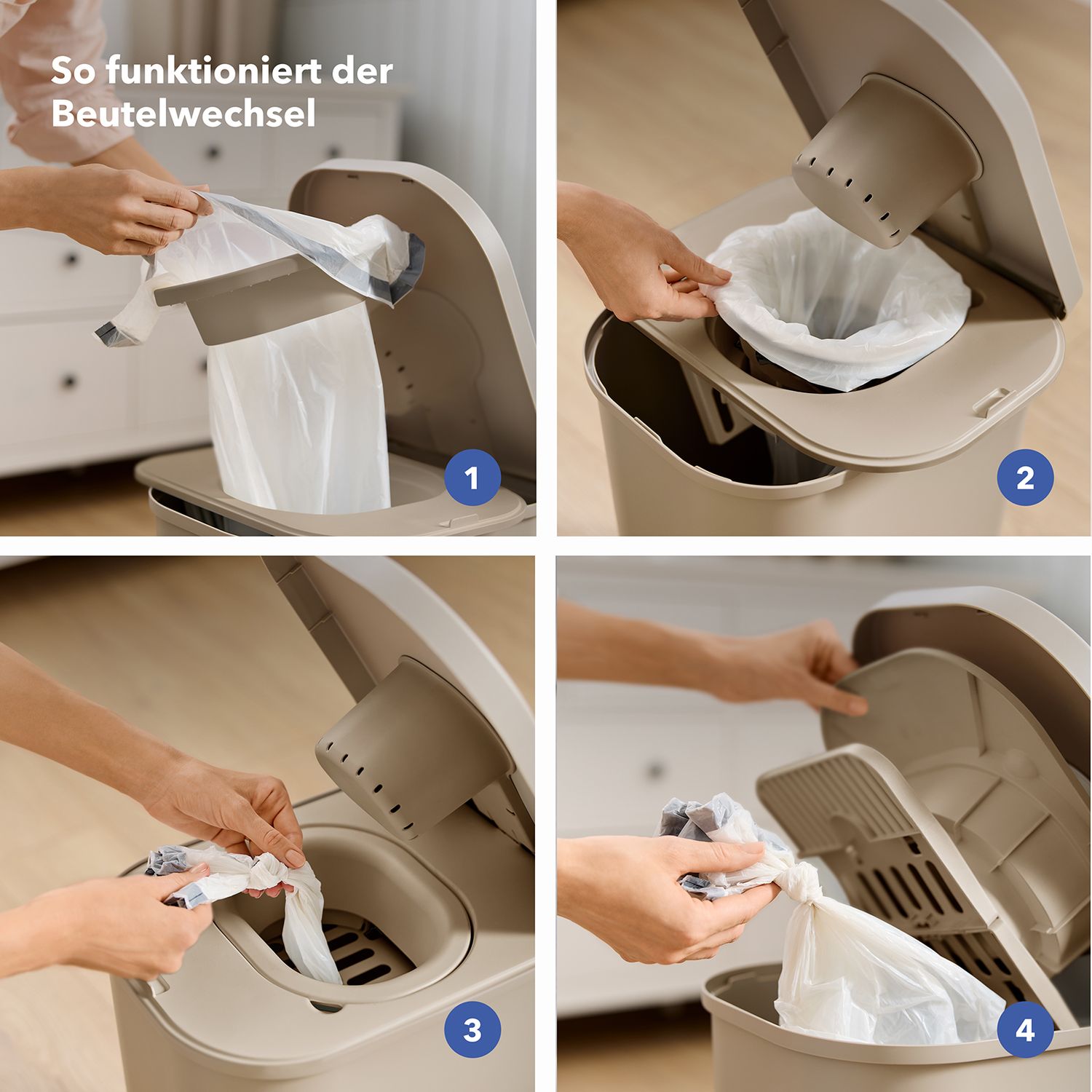 So funktioniert der Beutelwechsel

1

2

3

4