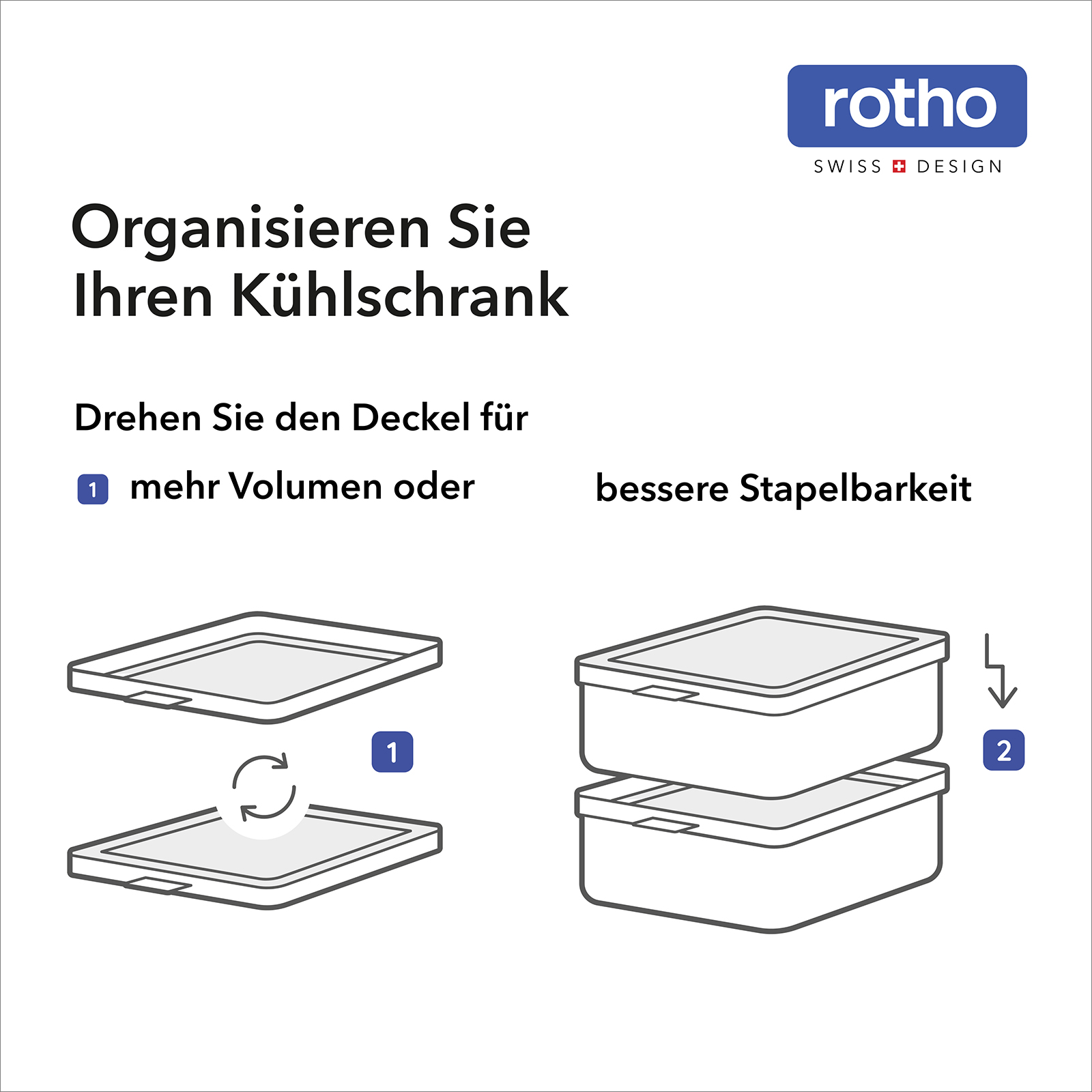 rotho
SWISS DESIGN

Organisieren Sie Ihren Kühlschrank

Drehen Sie den Deckel für

1 mehr Volumen oder

bessere Stapelbarkeit

1

2