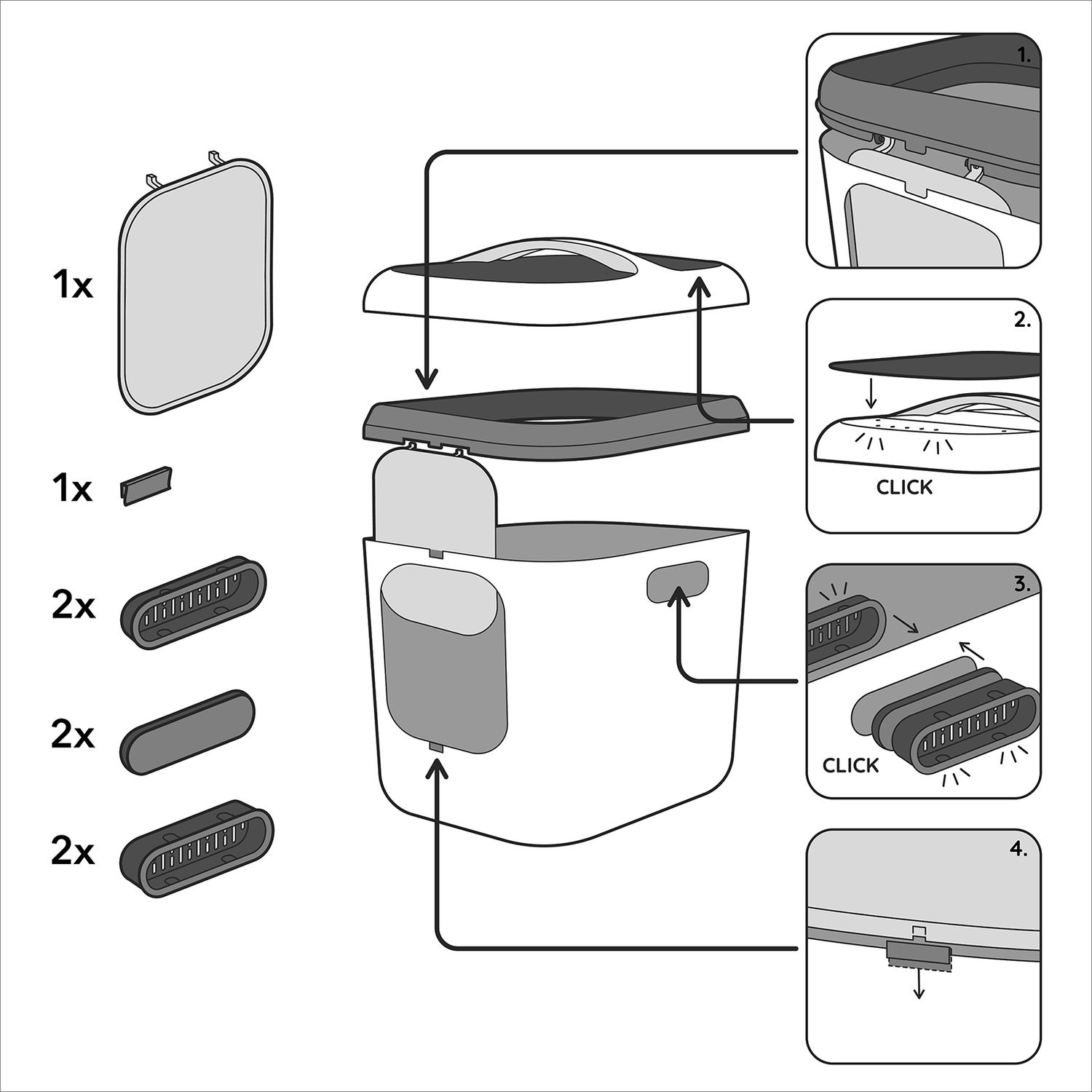 1x

1x

2x

2x

2x

1.

2.

CLICK

3.

CLICK

4.