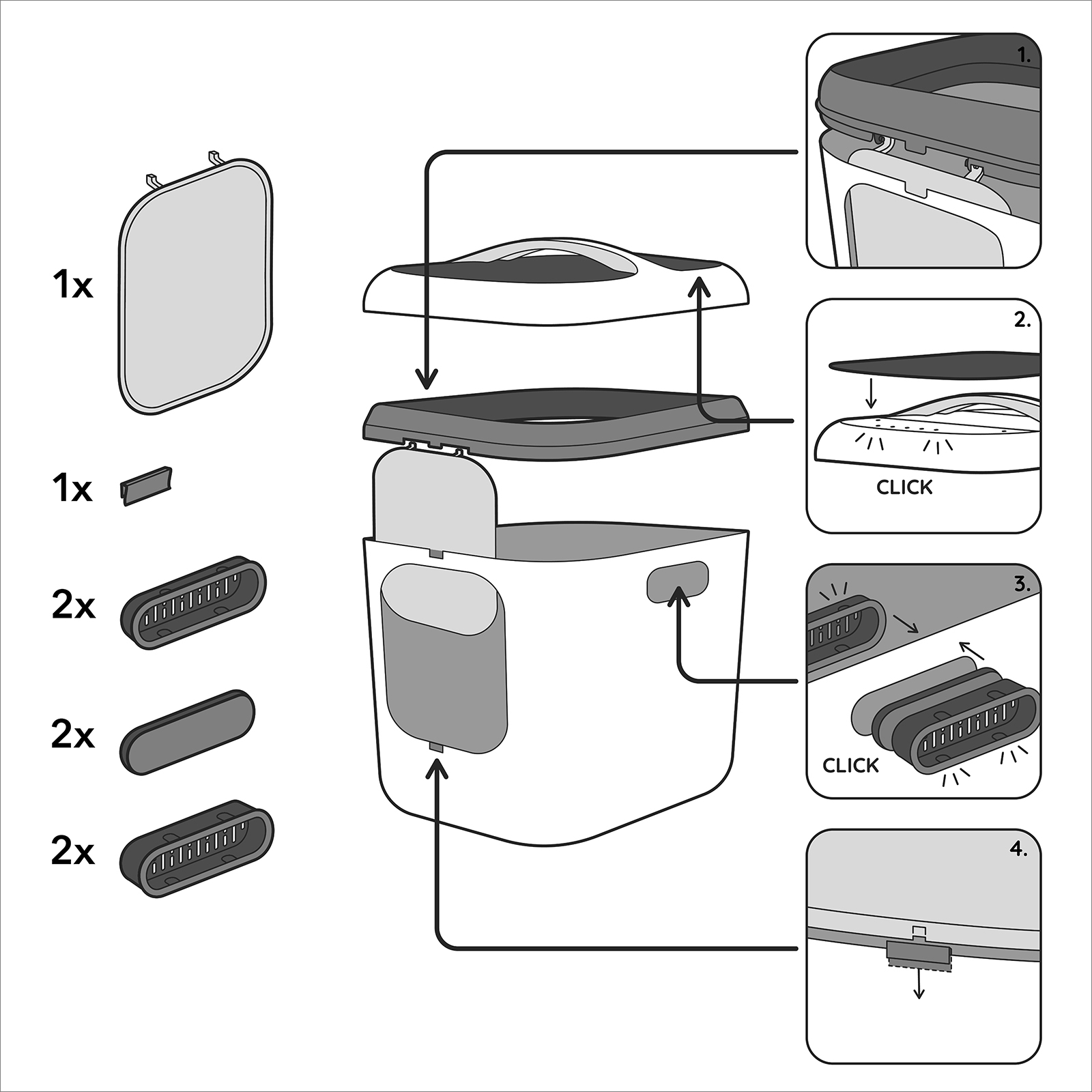 1x

1x

2x

2x

2x

1.

2.

CLICK

3.

CLICK

4.