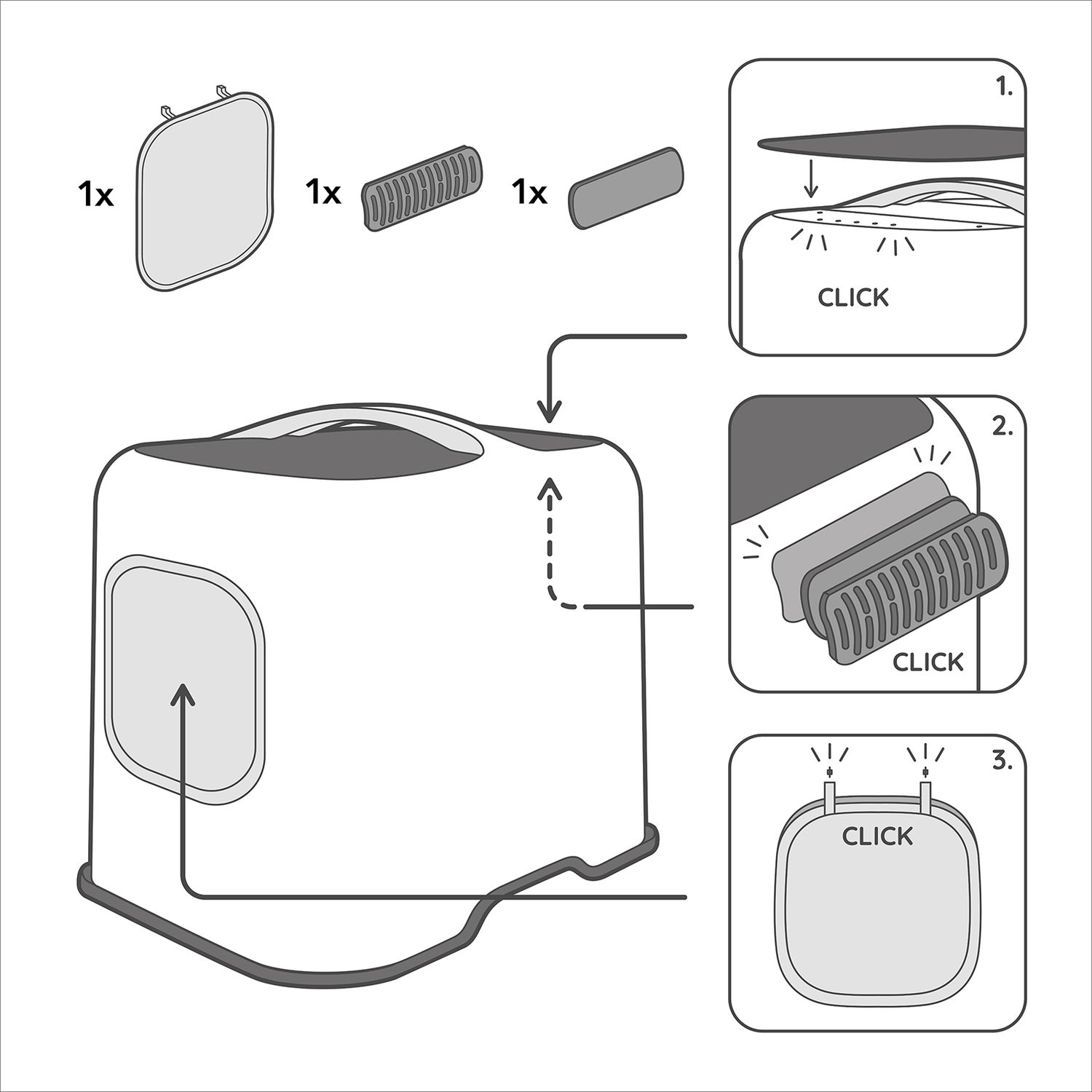 1x

1x

1x

1.

CLICK

2.

CLICK

3.

CLICK