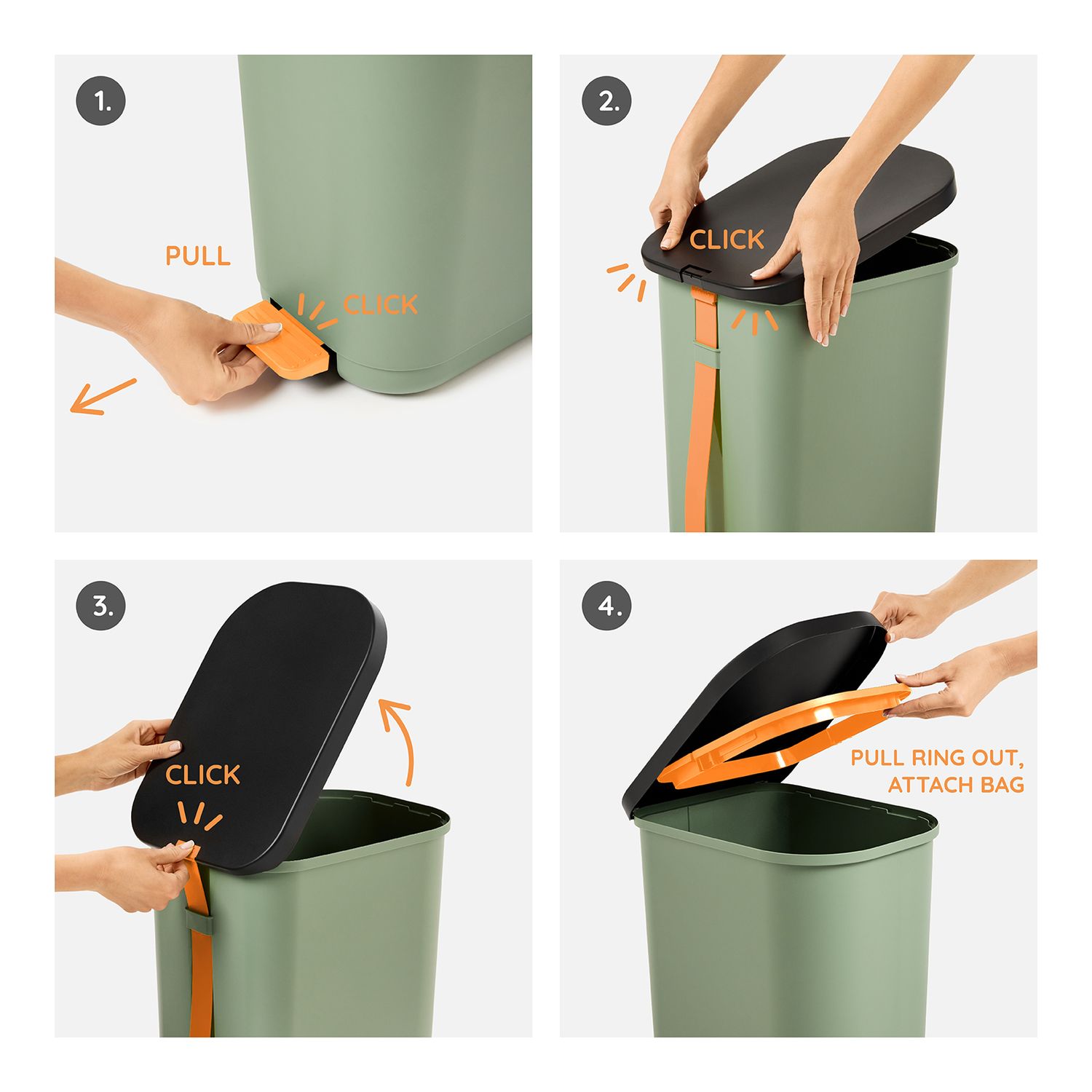 1.

PULL

CLICK

2.

CLICK

3.

CLICK

4.

PULL RING OUT, ATTACH BAG