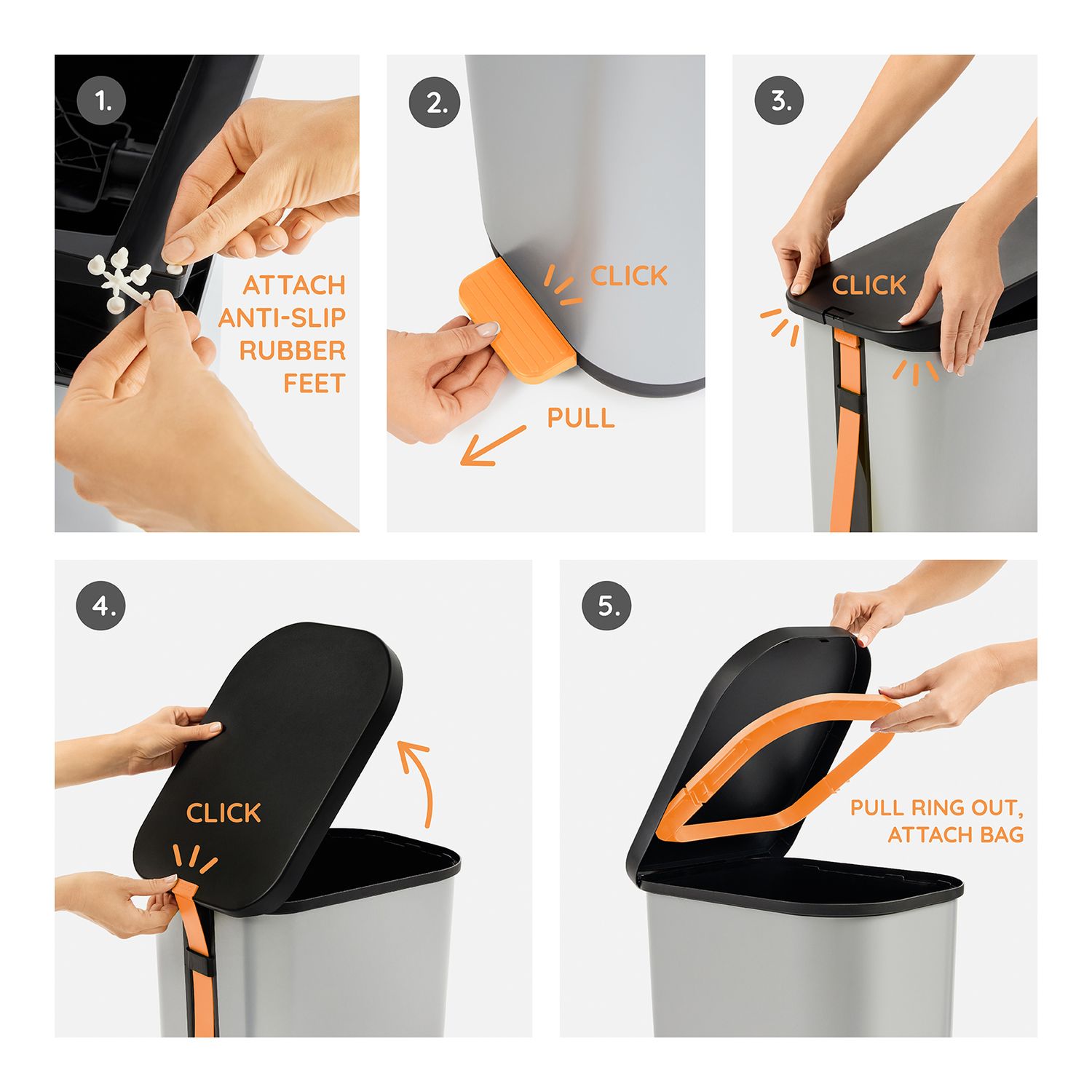 1.

ATTACH ANTI-SLIP RUBBER FEET

2.

CLICK

PULL

3.

CLICK

4.

CLICK

5.

PULL RING OUT, ATTACH BAG