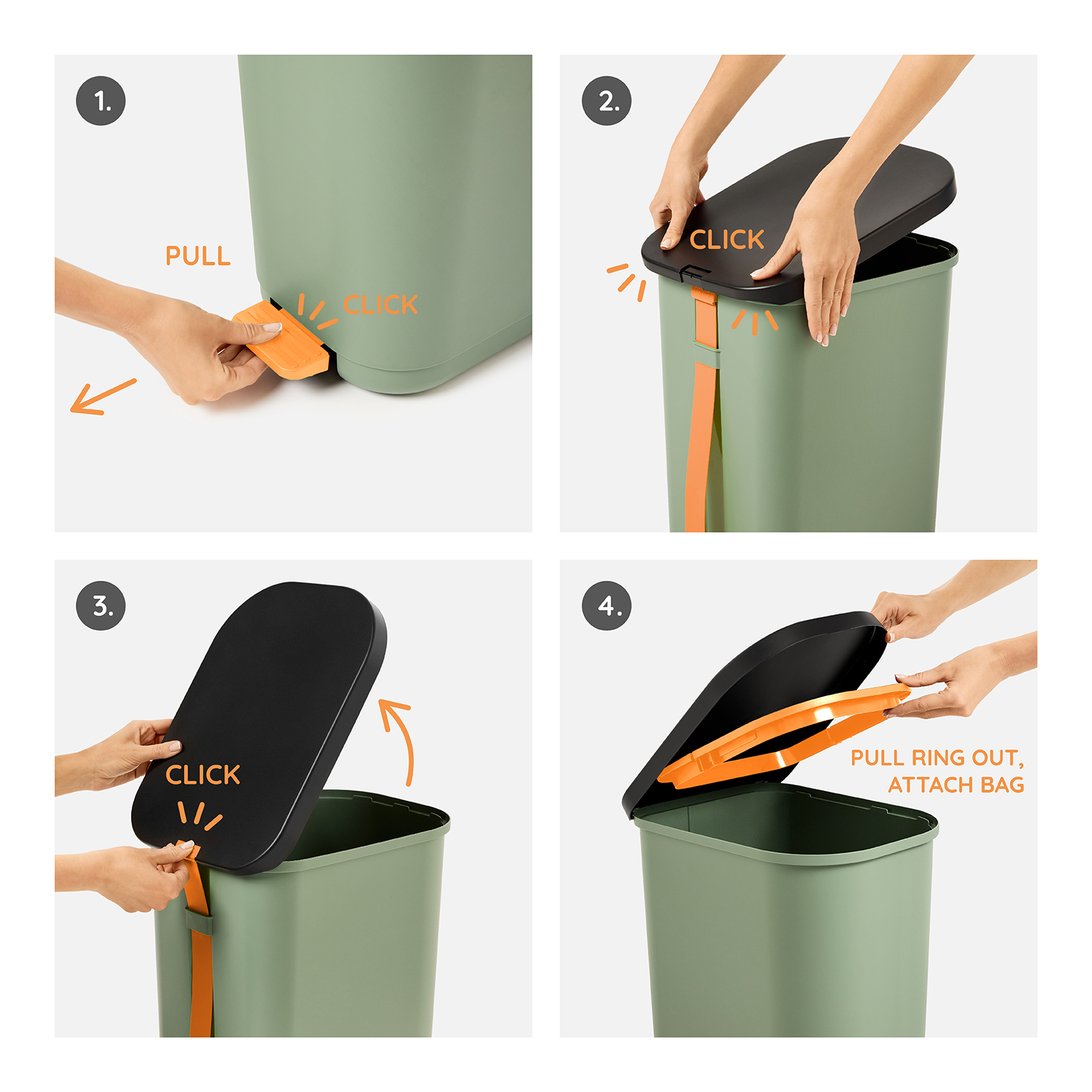 1.

PULL

CLICK

2.

CLICK

3.

CLICK

4.

PULL RING OUT, ATTACH BAG