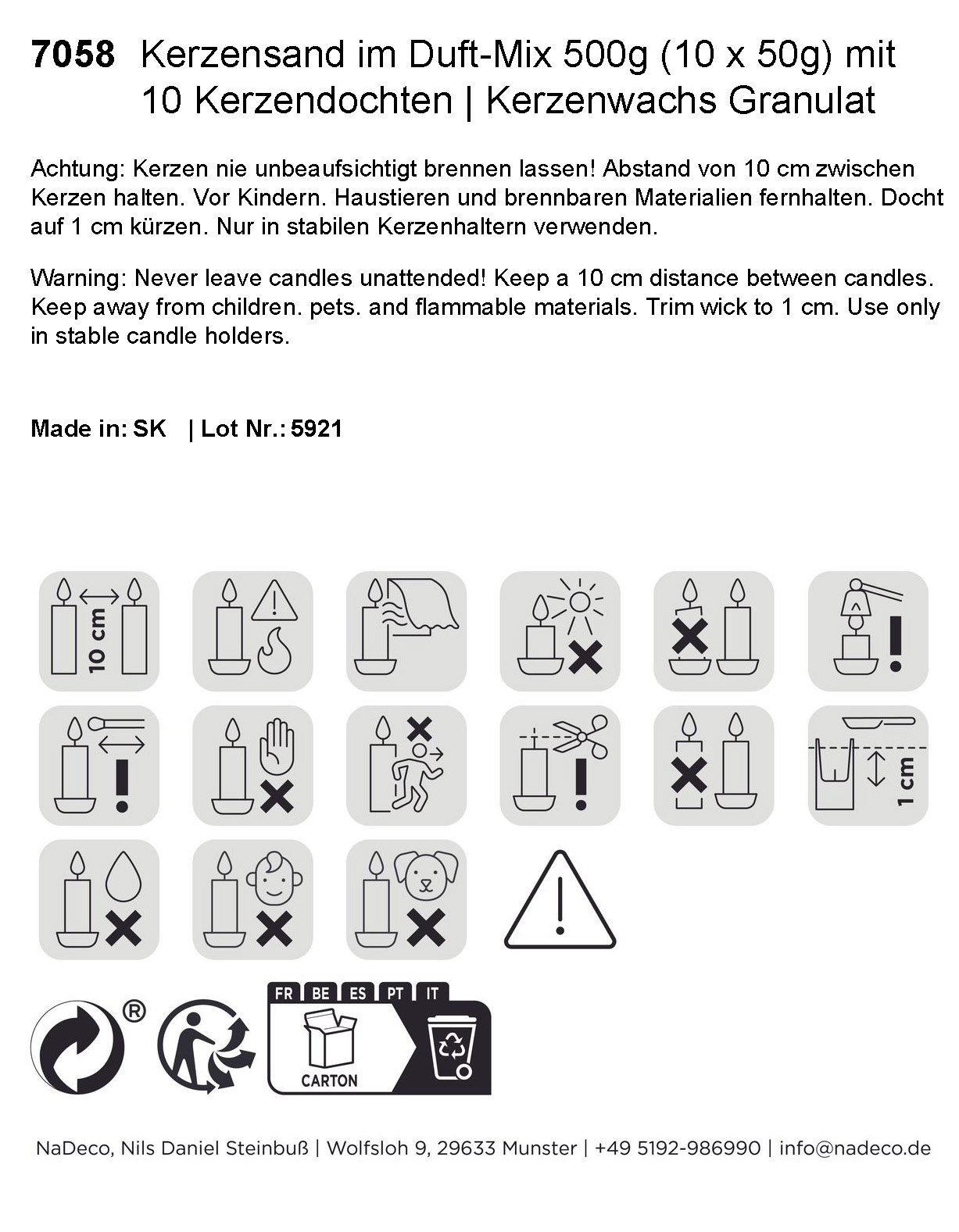 7058 Kerzensand im Duft-Mix 500g (10 x 50g) mit 10 Kerzendochten | Kerzenwachs Granulat

Achtung: Kerzen nie unbeaufsichtigt brennen lassen! Abstand von 10 cm zwischen Kerzen halten. Vor Kindern. Haustieren und brennbaren Materialien fernhalten. Docht auf 1 cm kürzen. Nur in stabilen Kerzenhaltern verwenden.

Warning: Never leave candles unattended! Keep a 10 cm distance between candles. Keep away from children. pets. and flammable materials. Trim wick to 1 cm. Use only in stable candle holders.

Made in: SK | Lot Nr.: 5921

10 cm

1 cm

®

FR BE ES PT IT

CARTON

NaDeco, Nils Daniel Steinbuß | Wolfsloh 9, 29633 Munster | +49 5192-986990 | info@nadeco.de