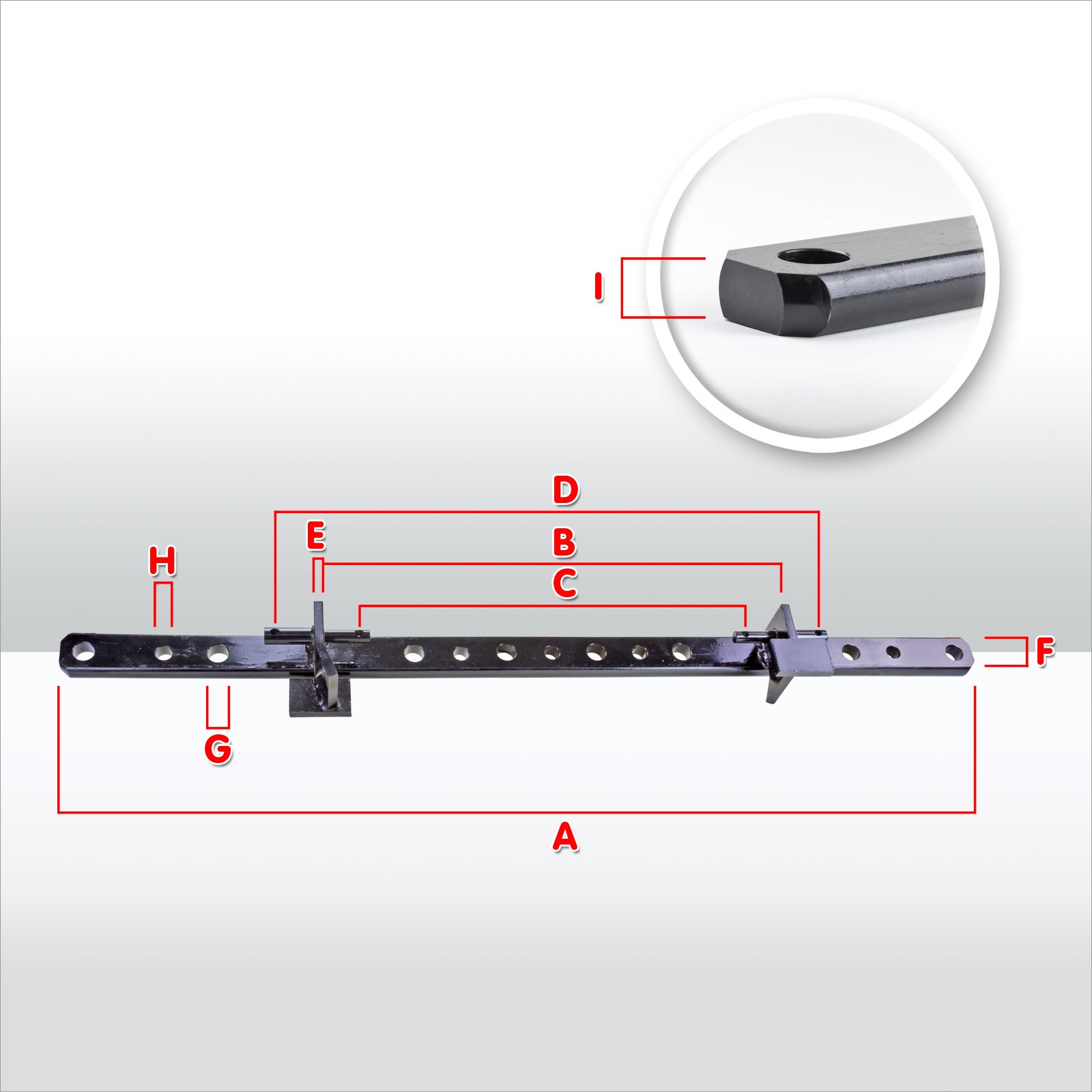 I

D

E

B

H

C

F

G

A