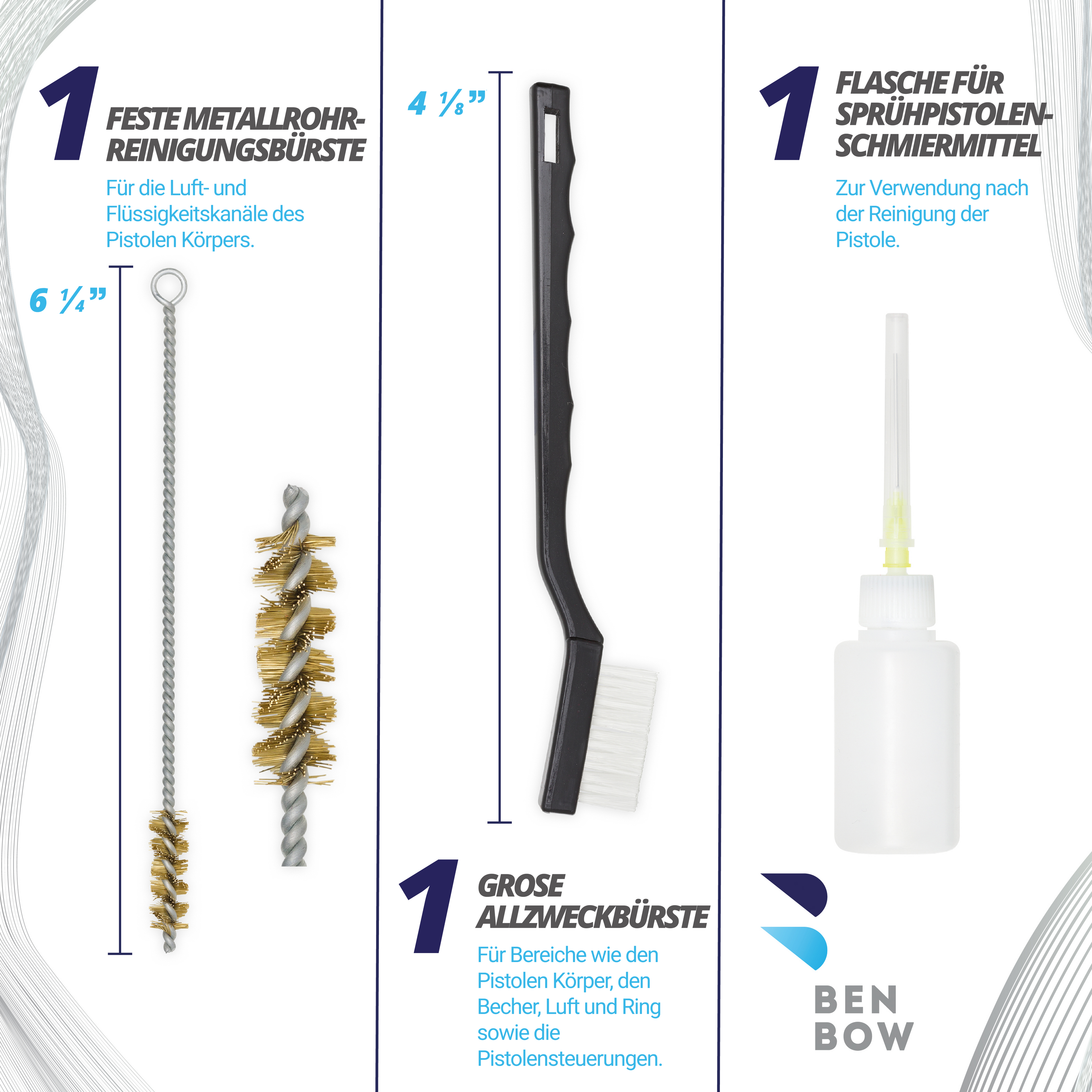 1 FESTE METALLROHR-REINIGUNGSBÜRSTE

Für die Luft- und Flüssigkeitskanäle des Pistolen Körpers.

6 ¼”

4 ⅛”

1 GROSE ALLZWECKBÜRSTE

Für Bereiche wie den Pistolen Körper, den Becher, Luft und Ring sowie die Pistolensteuerungen.

1 FLASCHE FÜR SPRÜHPISTOLEN-SCHMIERMITTEL

Zur Verwendung nach der Reinigung der Pistole.

BEN BOW