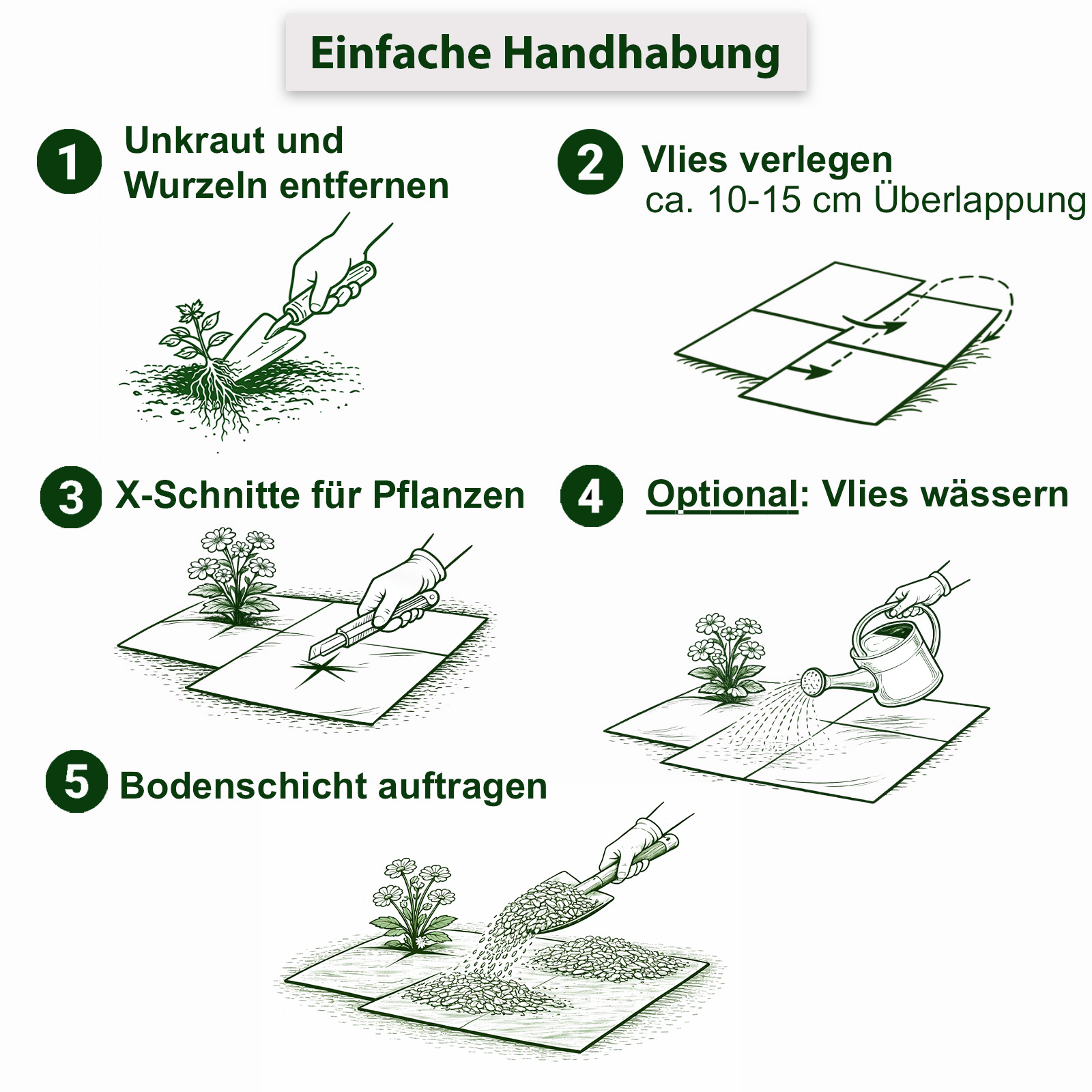 Einfache Handhabung

1 Unkraut und Wurzeln entfernen

2 Vlies verlegen
ca. 10-15 cm Überlappung

3 X-Schnitte für Pflanzen

4 Optional: Vlies wässern

5 Bodenschicht auftragen