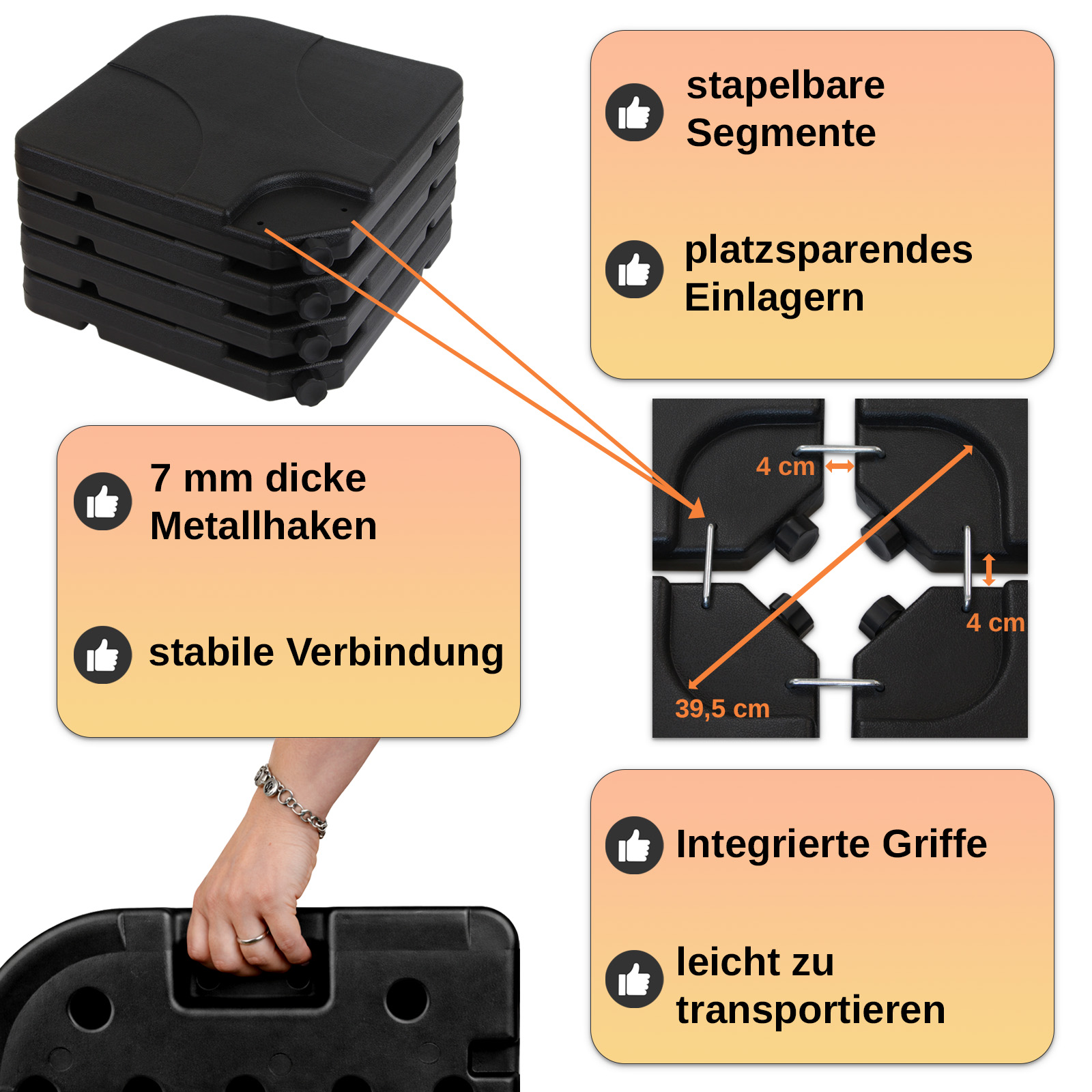 stapelbare Segmente

platzsparendes Einlagern

7 mm dicke Metallhaken

stabile Verbindung

4 cm

4 cm

39,5 cm

Integrierte Griffe

leicht zu transportieren