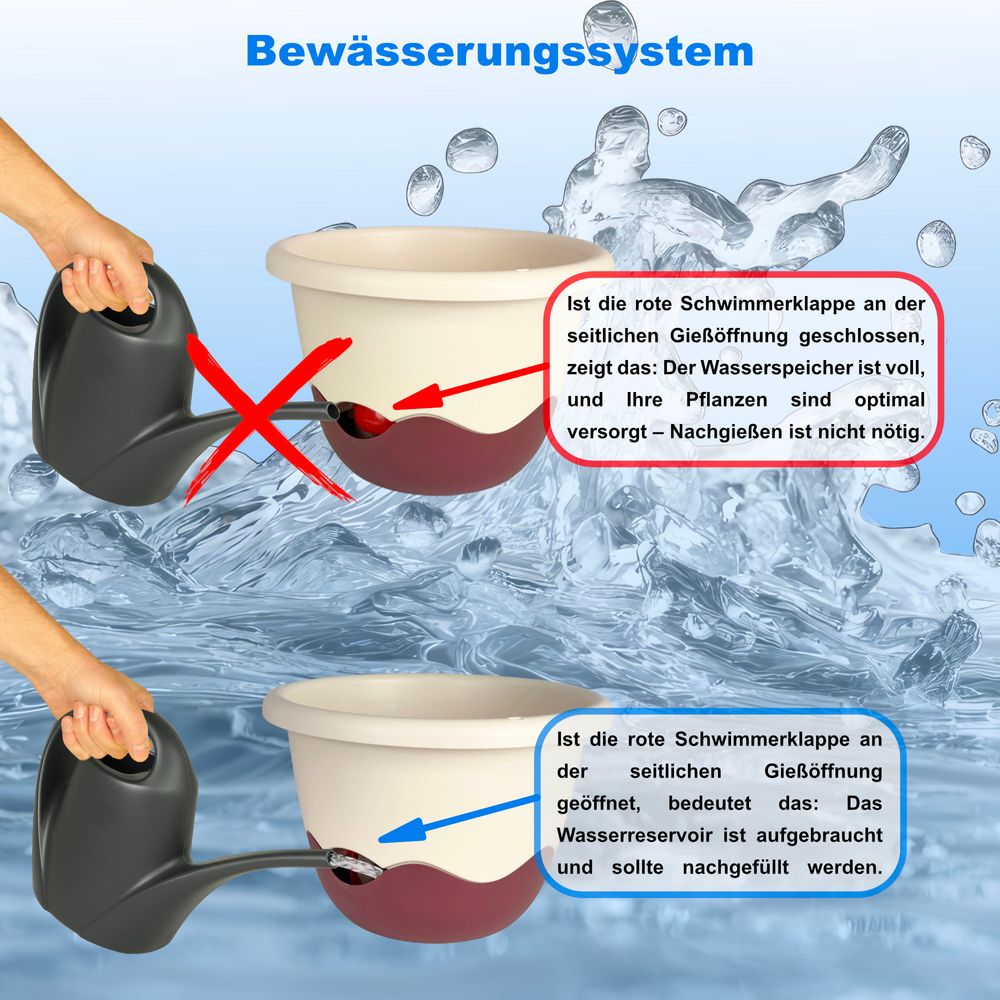 Bewässerungssystem

Ist die rote Schwimmerklappe an der seitlichen Gießöffnung geschlossen, zeigt das: Der Wasserspeicher ist voll, und Ihre Pflanzen sind optimal versorgt – Nachgießen ist nicht nötig.

Ist die rote Schwimmerklappe an der seitlichen Gießöffnung geöffnet, bedeutet das: Das Wasserreservoir ist aufgebraucht und sollte nachgefüllt werden.