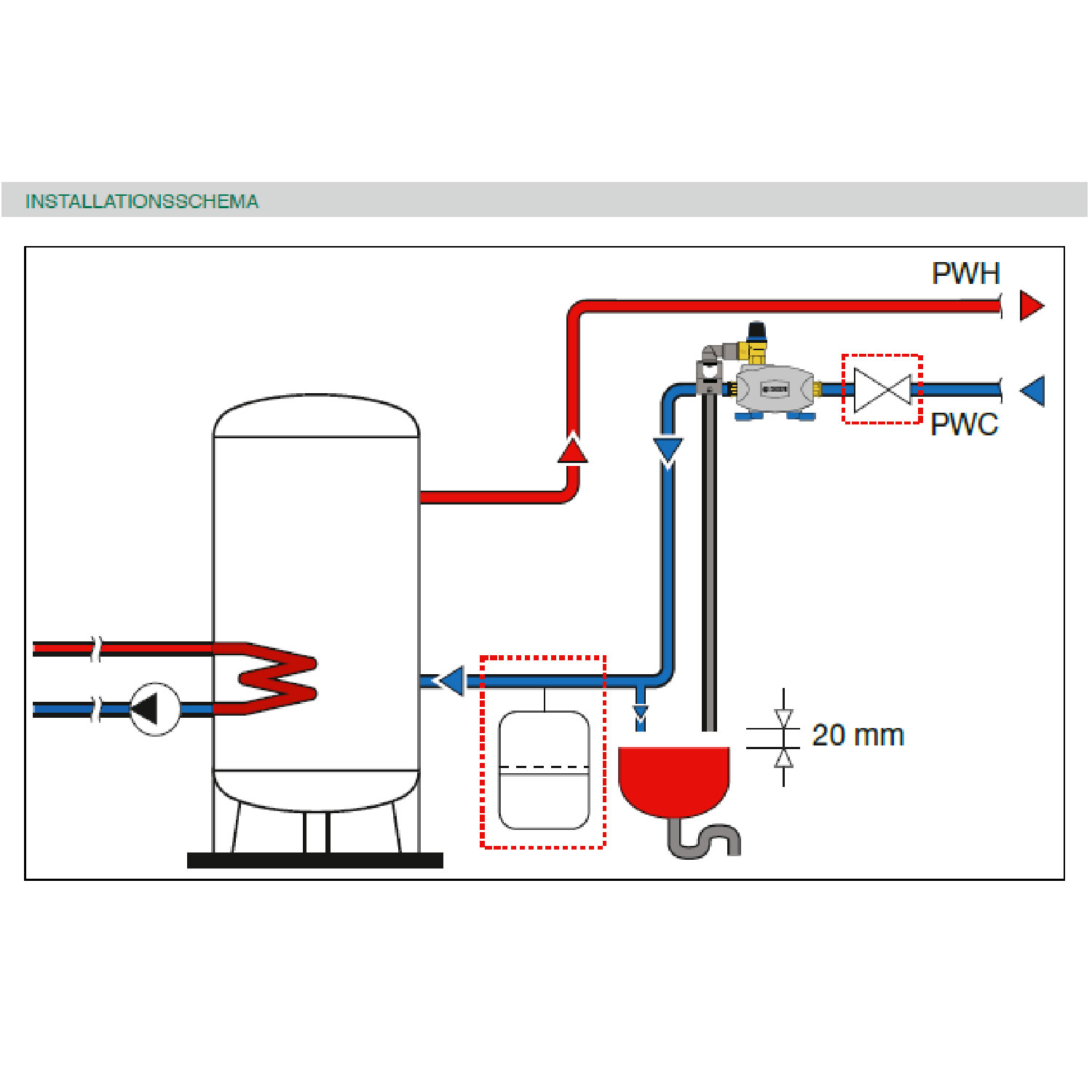 INSTALLATIONSSCHEMA

PWH

PWC

20 mm