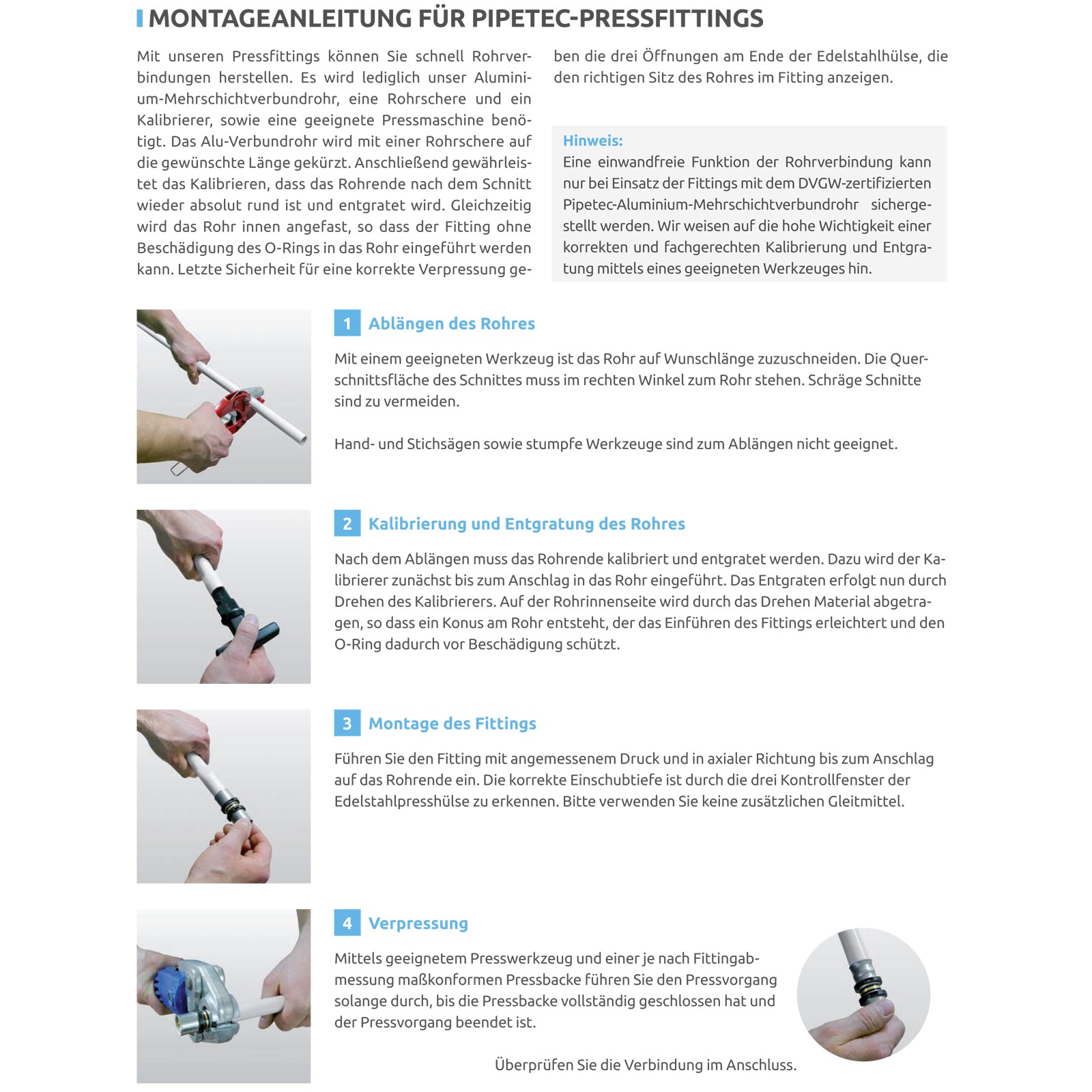 MONTAGEANLEITUNG FÜR PIPETEC-PRESSFITTINGS

Mit unseren Pressfittings können Sie schnell Rohrverbindungen herstellen. Es wird lediglich unser Aluminium-Mehrschichtverbundrohr, eine Rohrschere und ein Kalibrierer, sowie eine geeignete Pressmaschine benötigt. Das Alu-Verbundrohr wird mit einer Rohrschere auf die gewünschte Länge gekürzt. Anschließend gewährleistet das Kalibrieren, dass das Rohrende nach dem Schnitt wieder absolut rund ist und entgratet wird. Gleichzeitig wird das Rohr innen angefast, so dass der Fitting ohne Beschädigung des O-Rings in das Rohr eingeführt werden kann. Letzte Sicherheit für eine korrekte Verpressung geben die drei Öffnungen am Ende der Edelstahlhülse, die den richtigen Sitz des Rohres im Fitting anzeigen.

Hinweis:
Eine einwandfreie Funktion der Rohrverbindung kann nur bei Einsatz der Fittings mit dem DVGW-zertifizierten Pipetec-Aluminium-Mehrschichtverbundrohr sichergestellt werden. Wir weisen auf die hohe Wichtigkeit einer korrekten und fachgerechten Kalibrierung und Entgratung mittels eines geeigneten Werkzeuges hin.

1 Ablängen des Rohres

Mit einem geeigneten Werkzeug ist das Rohr auf Wunschlänge zuzuschneiden. Die Querschnittsfläche des Schnittes muss im rechten Winkel zum Rohr stehen. Schräge Schnitte sind zu vermeiden.

Hand- und Stichsägen sowie stumpfe Werkzeuge sind zum Ablängen nicht geeignet.

2 Kalibrierung und Entgratung des Rohres

Nach dem Ablängen muss das Rohrende kalibriert und entgratet werden. Dazu wird der Kalibrierer zunächst bis zum Anschlag in das Rohr eingeführt. Das Entgraten erfolgt nun durch Drehen des Kalibrierers. Auf der Rohrinnenseite wird durch das Drehen Material abgetragen, so dass ein Konus am Rohr entsteht, der das Einführen des Fittings erleichtert und den O-Ring dadurch vor Beschädigung schützt.

3 Montage des Fittings

Führen Sie den Fitting mit angemessenem Druck und in axialer Richtung bis zum Anschlag auf das Rohrende ein. Die korrekte Einschubtiefe ist durch die drei Kontrollfenster der Edelstahlpresshülse zu erkennen. Bitte verwenden Sie keine zusätzlichen Gleitmittel.

4 Verpressung

Mittels geeignetem Presswerkzeug und einer je nach Fittingabmessung maßkonformen Pressbacke führen Sie den Pressvorgang solange durch, bis die Pressbacke vollständig geschlossen hat und der Pressvorgang beendet ist.

Überprüfen Sie die Verbindung im Anschluss.