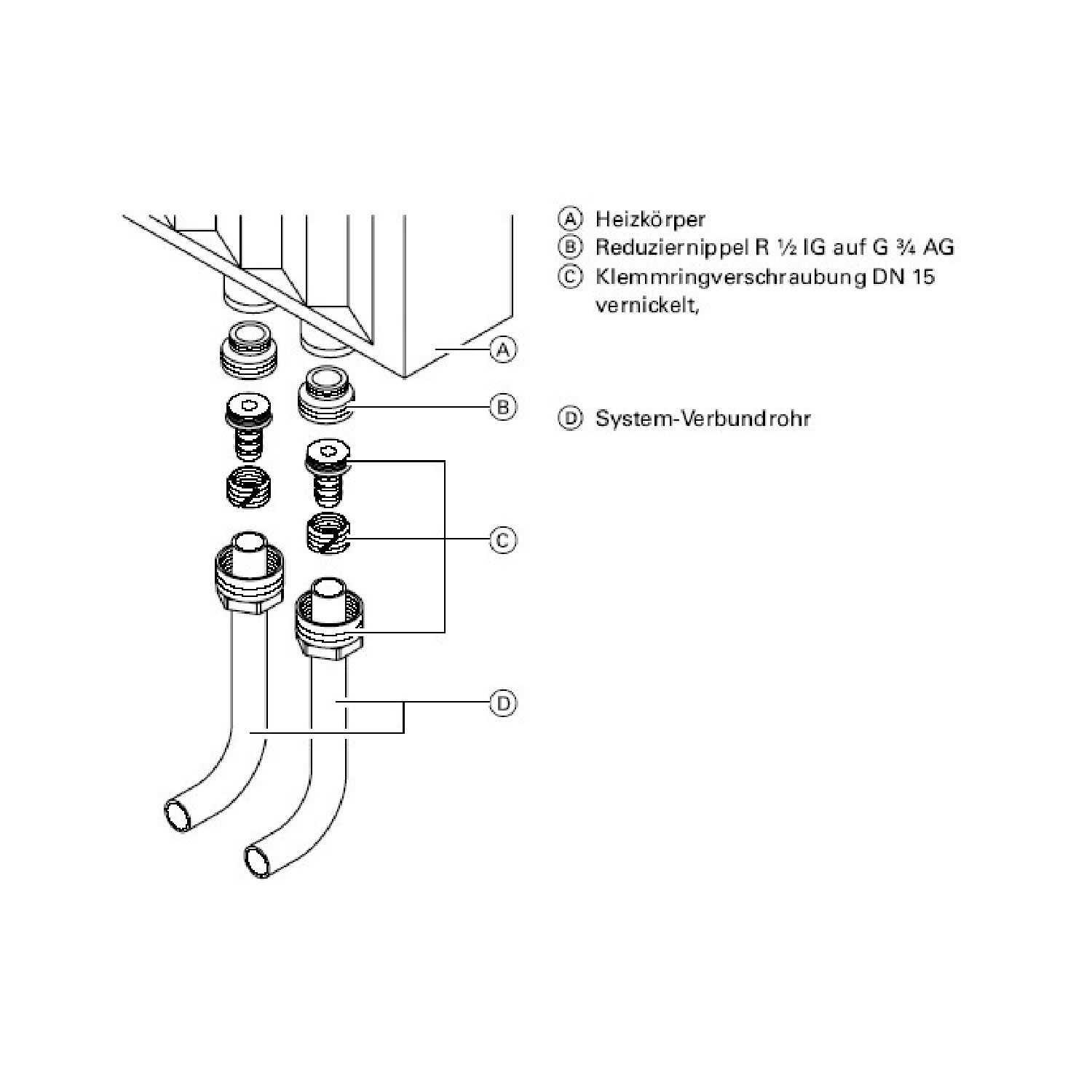 A
B
C
D

Ⓐ Heizkörper
Ⓑ Reduziernippel R ½ IG auf G ¾ AG
Ⓒ Klemmringverschraubung DN 15 vernickelt,

Ⓓ System-Verbundrohr