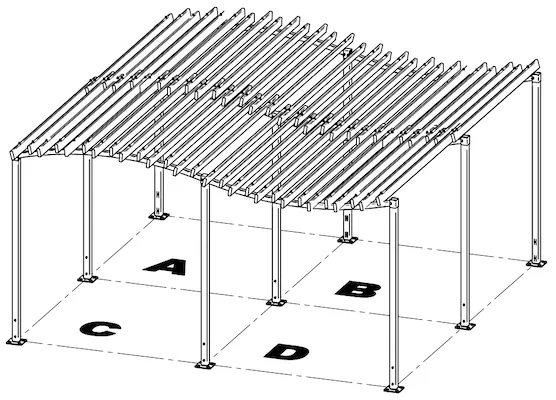 A
B
C
D