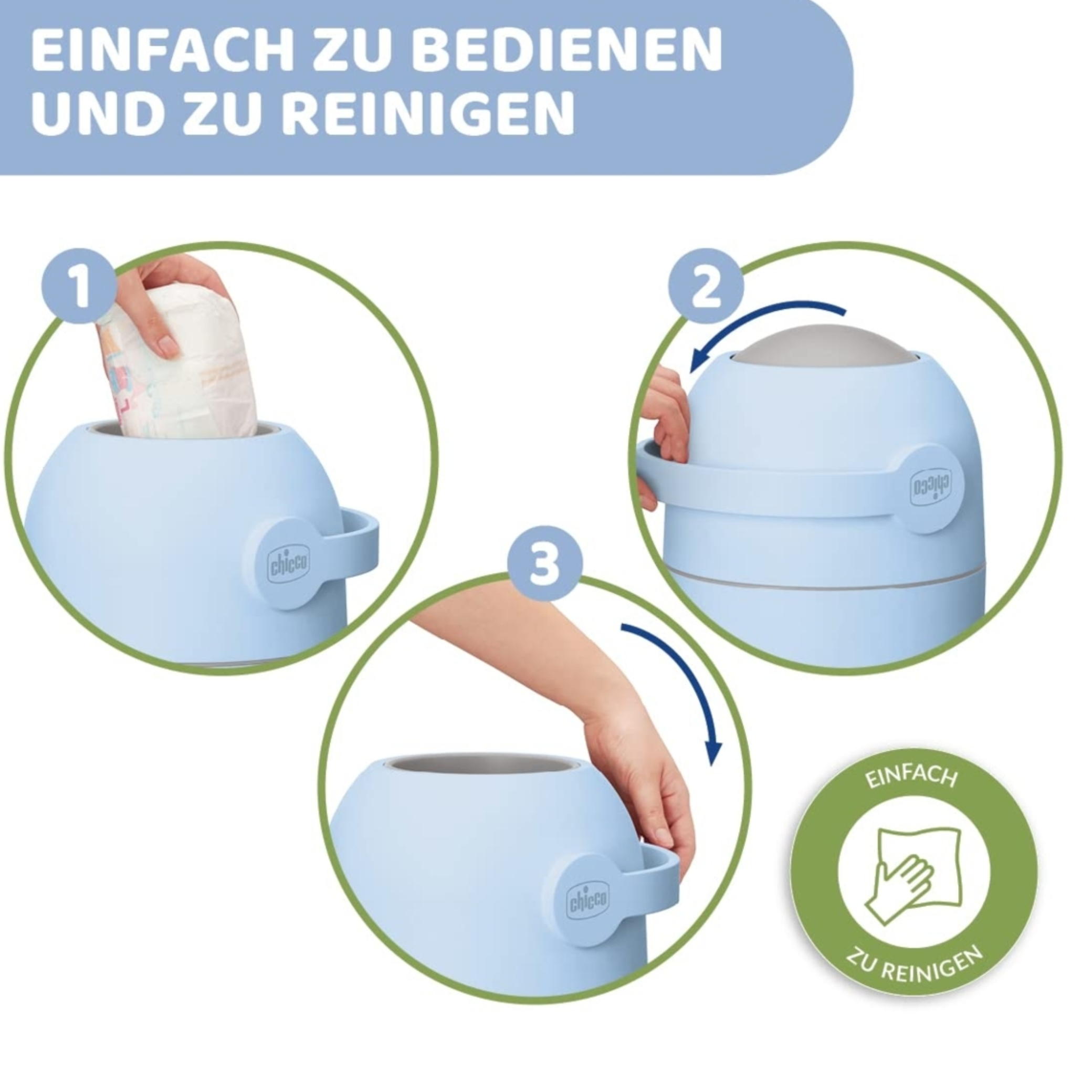 EINFACH ZU BEDIENEN UND ZU REINIGEN

1

chicco

2

chicco

3

chicco

EINFACH

ZU REINIGEN