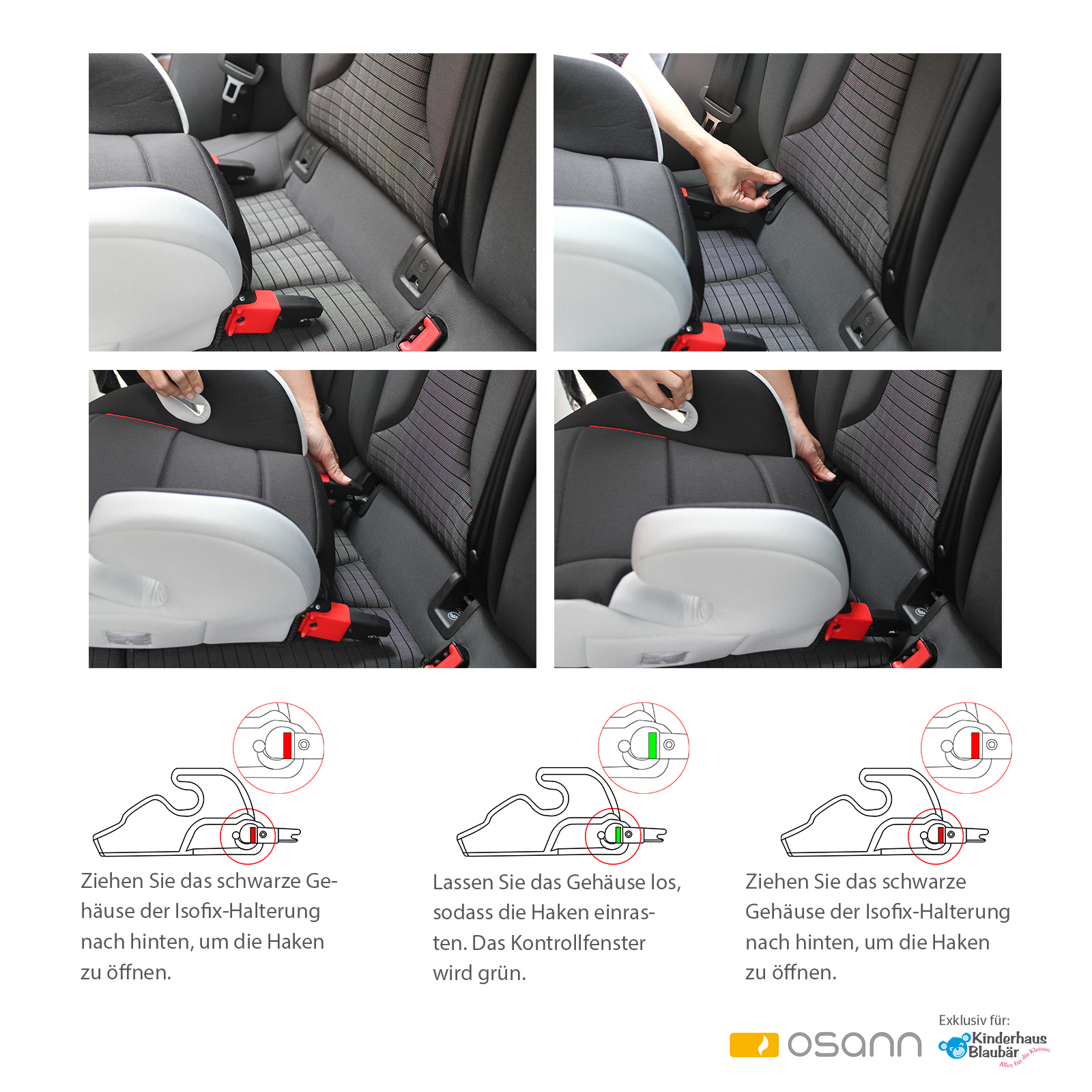 Ziehen Sie das schwarze Gehäuse der Isofix-Halterung nach hinten, um die Haken zu öffnen.

Lassen Sie das Gehäuse los, sodass die Haken einrasten. Das Kontrollfenster wird grün.

Ziehen Sie das schwarze Gehäuse der Isofix-Halterung nach hinten, um die Haken zu öffnen.

osann

Exklusiv für:

Kinderhaus Blaubär

Alles für die Kleinen