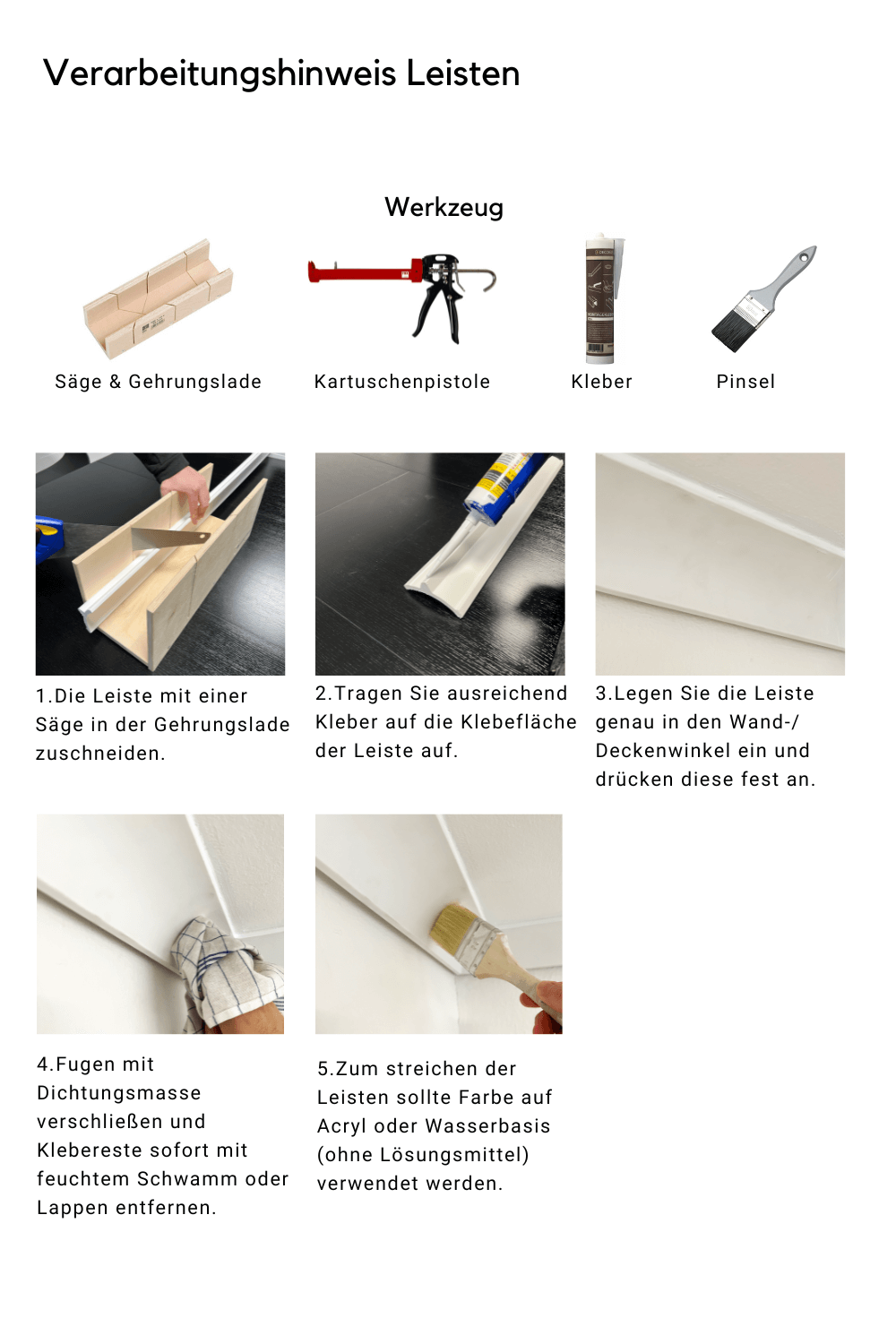 Verarbeitungshinweis Leisten

Werkzeug

Säge & Gehrungslade

Kartuschenpistole

Kleber

Pinsel

1.Die Leiste mit einer Säge in der Gehrungslade zuschneiden.

2.Tragen Sie ausreichend Kleber auf die Klebefläche der Leiste auf.

3.Legen Sie die Leiste genau in den Wand-/ Deckenwinkel ein und drücken diese fest an.

4.Fugen mit Dichtungsmasse verschließen und Klebereste sofort mit feuchtem Schwamm oder Lappen entfernen.

5.Zum streichen der Leisten sollte Farbe auf Acryl oder Wasserbasis (ohne Lösungsmittel) verwendet werden.